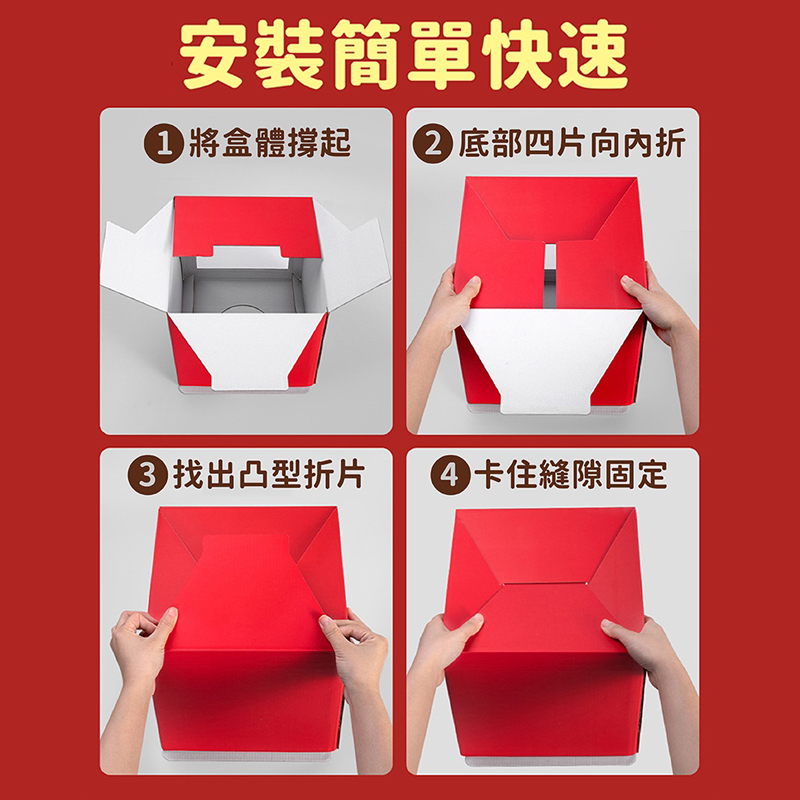 安裝簡單快速

1 將盒體撐起

2 底部四片向內折

3 找出凸型折片

4 卡住縫隙固定