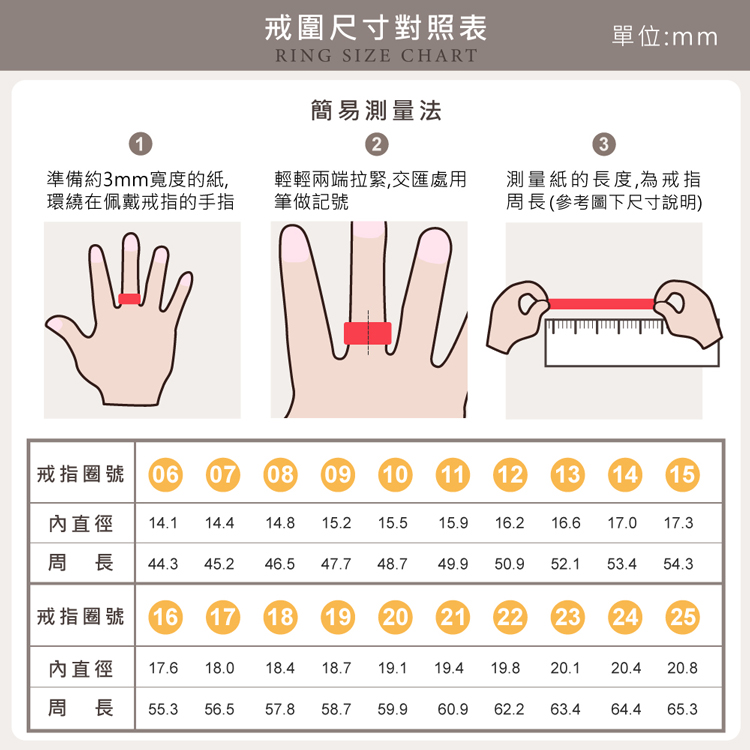 戒圍尺寸對照表
RING SIZE CHART
單位:mm

簡易測量法

1
準備約3mm寬度的紙, 環繞在佩戴戒指的手指

2
輕輕兩端拉緊,交匯處用筆做記號

3
測量紙的長度,為戒指周長(參考圖下尺寸說明)

| 戒指圈號 | 06 | 07 | 08 | 09 | 10 | 11 | 12 | 13 | 14 | 15 |
|---|---|---|---|---|---|---|---|---|---|---|
| 內直徑 | 14.1 | 14.4 | 14.8 | 15.2 | 15.5 | 15.9 | 16.2 | 16.6 | 17.0 | 17.3 |
| 周　長 | 44.3 | 45.2 | 46.5 | 47.7 | 48.7 | 49.9 | 50.9 | 52.1 | 53.4 | 54.3 |

| 戒指圈號 | 16 | 17 | 18 | 19 | 20 | 21 | 22 | 23 | 24 | 25 |
|---|---|---|---|---|---|---|---|---|---|---|
| 內直徑 | 17.6 | 18.0 | 18.4 | 18.7 | 19.1 | 19.4 | 19.8 | 20.1 | 20.4 | 20.8 |
| 周　長 | 55.3 | 56.5 | 57.8 | 58.7 | 59.9 | 60.9 | 62.2 | 63.4 | 64.4 | 65.3 |