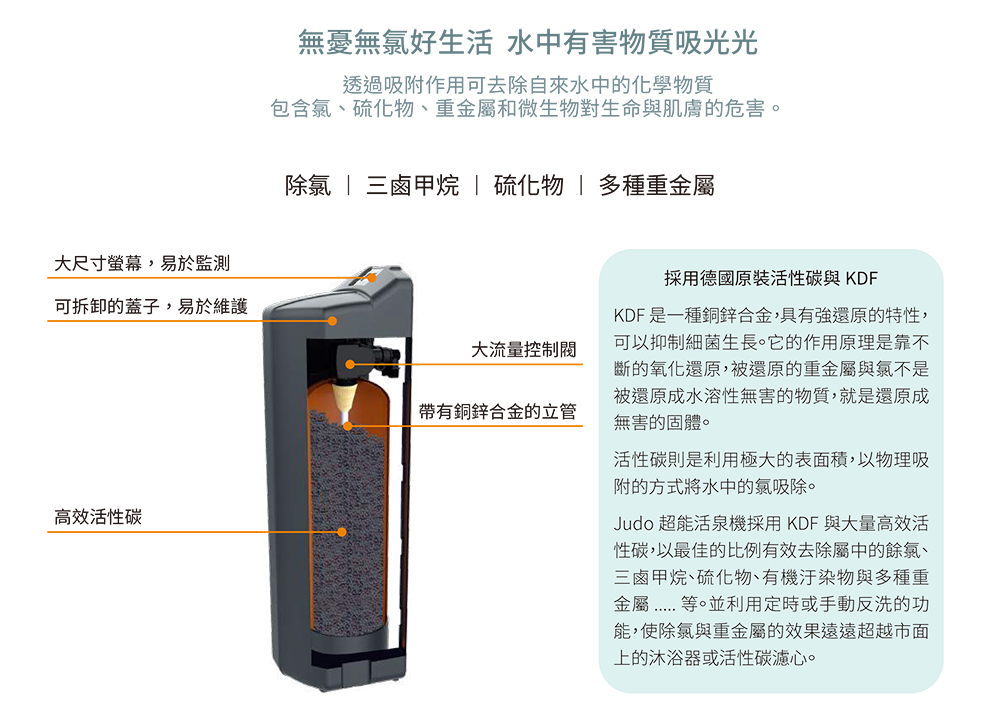 無憂無氯好生活 水中有害物質吸光光

透過吸附作用可去除自來水中的化學物質
包含氯、硫化物、重金屬和微生物對生命與肌膚的危害。

除氯 | 三鹵甲烷 | 硫化物 | 多種重金屬

大尺寸螢幕，易於監測

可拆卸的蓋子，易於維護

大流量控制閥

帶有銅鋅合金的立管

高效活性碳

採用德國原裝活性碳與 KDF

KDF 是一種銅鋅合金，具有強還原的特性，可以抑制細菌生長。它的作用原理是靠不斷的氧化還原，被還原的重金屬與氯不是被還原成水溶性無害的物質，就是還原成無害的固體。

活性碳則是利用極大的表面積，以物理吸附的方式將水中的氯吸除。

Judo 超能活泉機採用 KDF 與大量高效活性碳，以最佳的比例有效去除屬中的餘氯、三鹵甲烷、硫化物、有機汙染物與多種重金屬 ..... 等。並利用定時或手動反洗的功能，使除氯與重金屬的效果遠遠超越市面上的沐浴器或活性碳濾心。