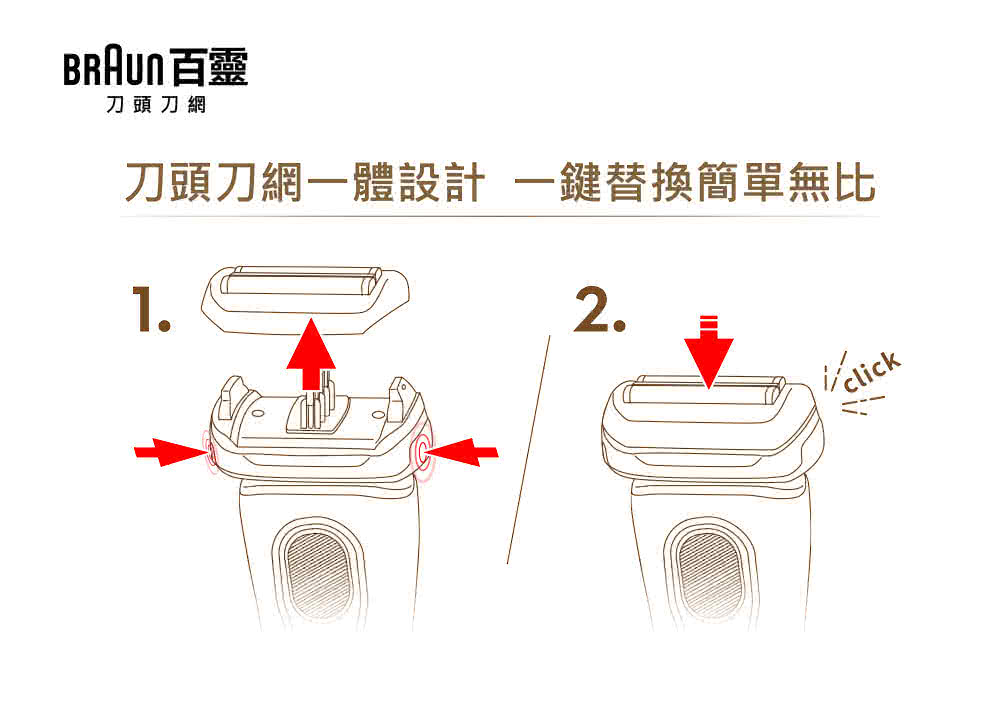 BRAUN 百靈
刀頭刀網

刀頭刀網一體設計 一鍵替換簡單無比

1.

2.

click