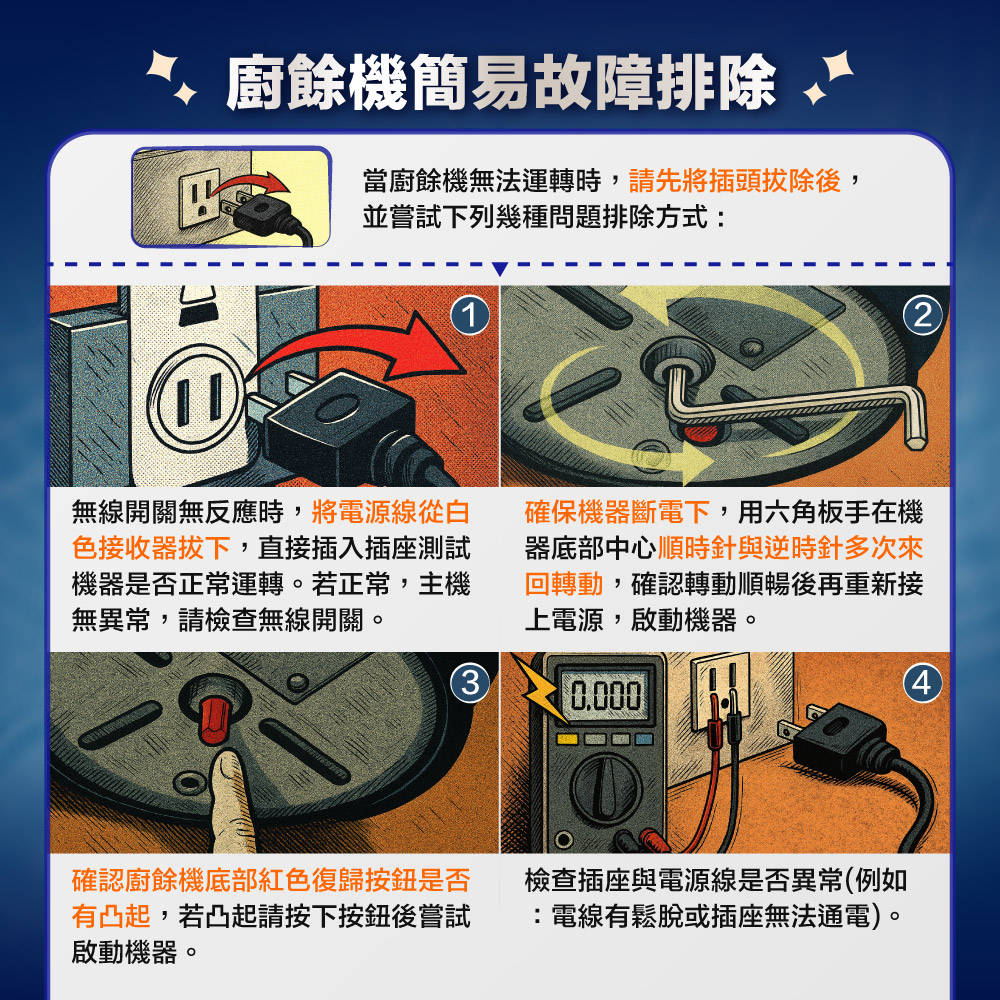 廚餘機簡易故障排除

當廚餘機無法運轉時，請先將插頭拔除後，並嘗試下列幾種問題排除方式：

1

無線開關無反應時，將電源線從白色接收器拔下，直接插入插座測試機器是否正常運轉。若正常，主機無異常，請檢查無線開關。

2

確保機器斷電下，用六角板手在機器底部中心順時針與逆時針多次來回轉動，確認轉動順暢後再重新接上電源，啟動機器。

3

確認廚餘機底部紅色復歸按鈕是否有凸起，若凸起請按下按鈕後嘗試啟動機器。

4

0.000

檢查插座與電源線是否異常(例如：電線有鬆脫或插座無法通電)。