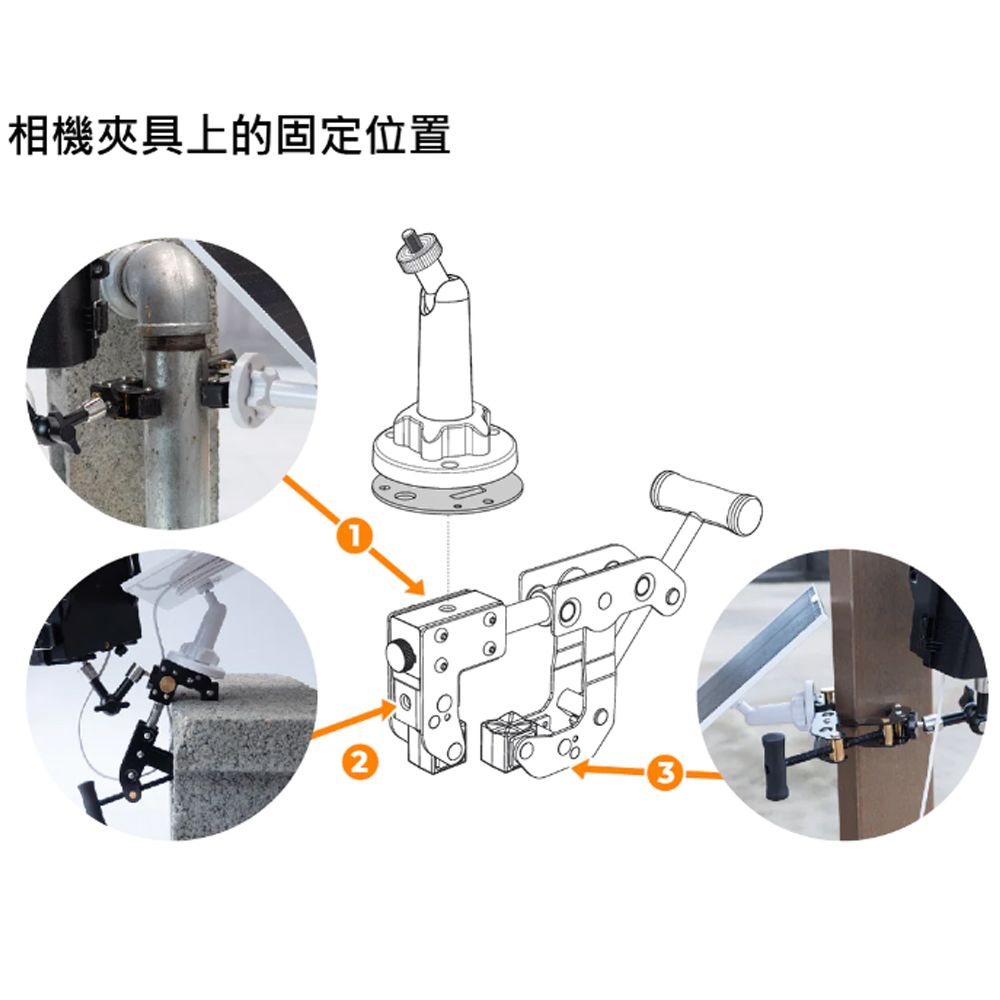 相機夾具上的固定位置

1

2

3