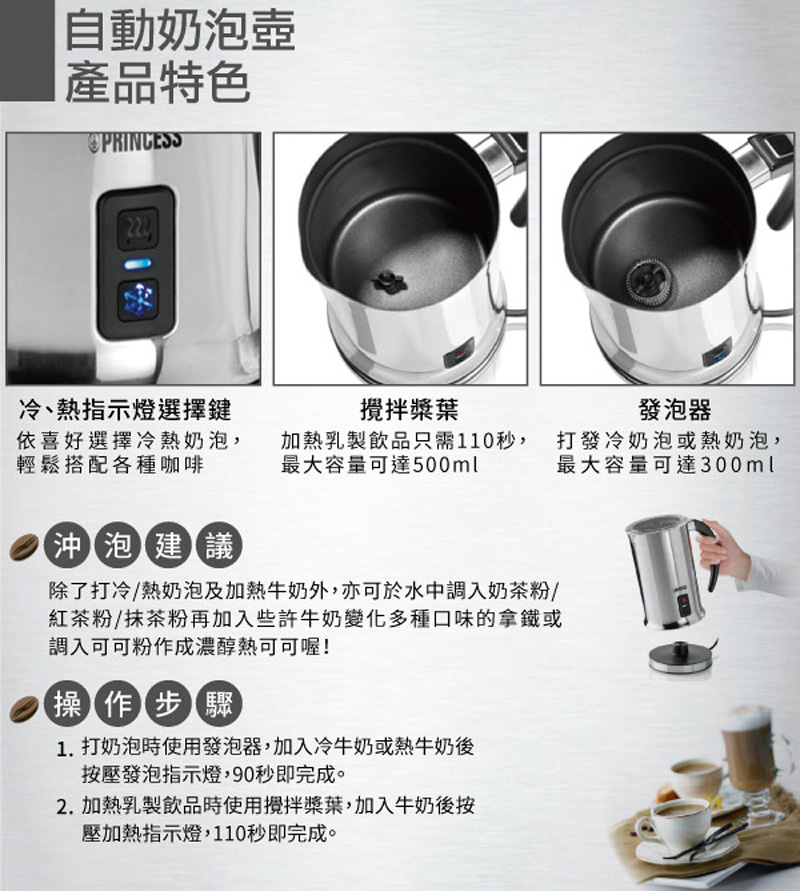 自動奶泡壺
產品特色

PRINCESS

冷、熱指示燈選擇鍵
依喜好選擇冷熱奶泡，輕鬆搭配各種咖啡

攪拌槳葉
加熱乳製飲品只需110秒，最大容量可達500ml

發泡器
打發冷奶泡或熱奶泡，最大容量可達300ml

沖泡建議

除了打冷/熱奶泡及加熱牛奶外，亦可於水中調入奶茶粉/紅茶粉/抹茶粉再加入些許牛奶變化多種口味的拿鐵或調入可可粉作成濃醇熱可可喔！

操作步驟

1. 打奶泡時使用發泡器，加入冷牛奶或熱牛奶後按壓發泡指示燈，90秒即完成。
2. 加熱乳製飲品時使用攪拌槳葉，加入牛奶後按壓加熱指示燈，110秒即完成。