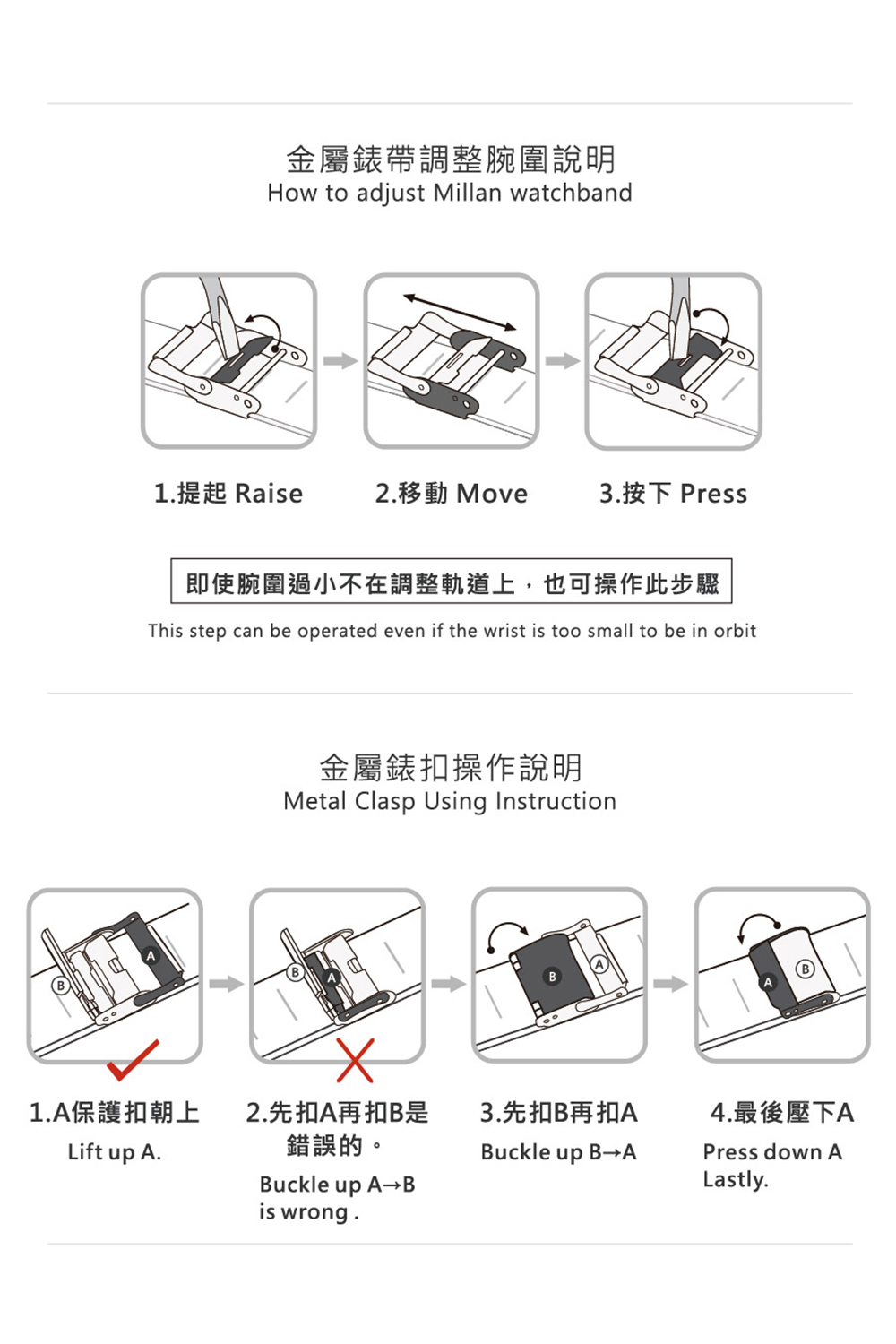 金屬錶帶調整腕圍說明
How to adjust Millan watchband

1.提起 Raise

2.移動 Move

3.按下 Press

即使腕圍過小不在調整軌道上，也可操作此步驟

This step can be operated even if the wrist is too small to be in orbit

金屬錶扣操作說明
Metal Clasp Using Instruction

B A

B A

B A

A B

1.A保護扣朝上
Lift up A.

2.先扣A再扣B是錯誤的。
Buckle up A→B is wrong .

3.先扣B再扣A
Buckle up B→A

4.最後壓下A
Press down A Lastly.