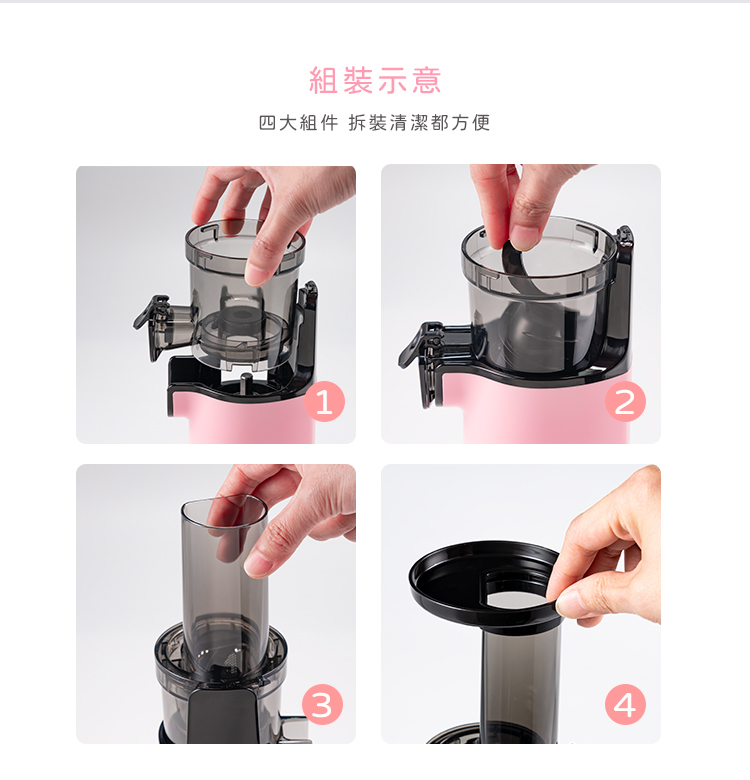 組裝示意

四大組件 拆裝清潔都方便

1

2

3

4