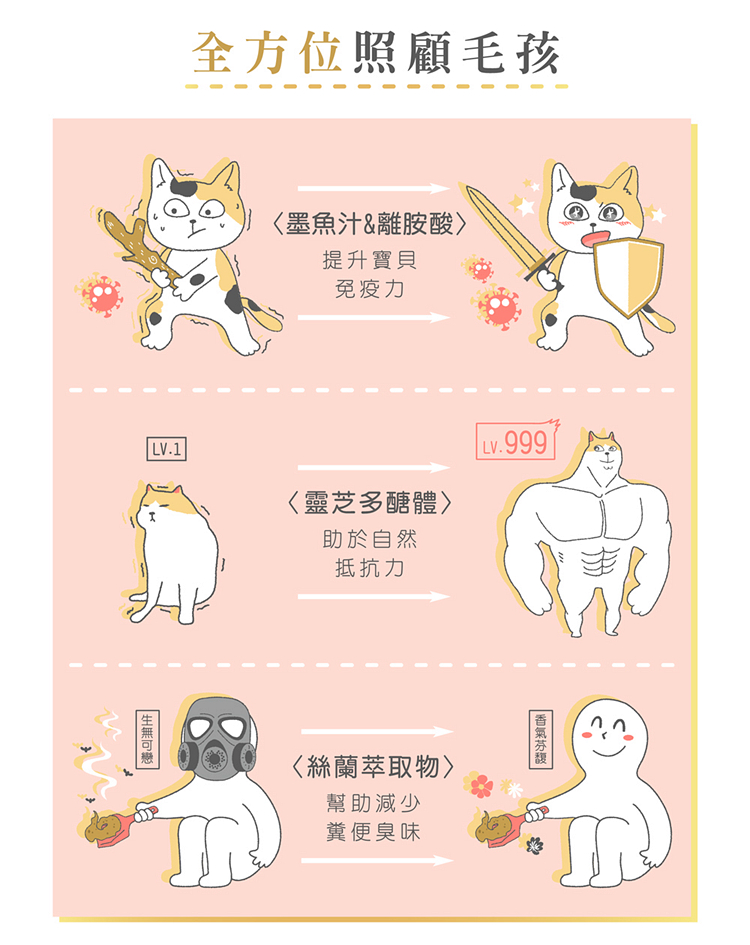 全方位照顧毛孩

〈墨魚汁&離胺酸〉
提升寶貝
免疫力

LV.1

LV.999

〈靈芝多醣體〉
助於自然
抵抗力

生無可戀

香氣芬馥

〈絲蘭萃取物〉
幫助減少
糞便臭味