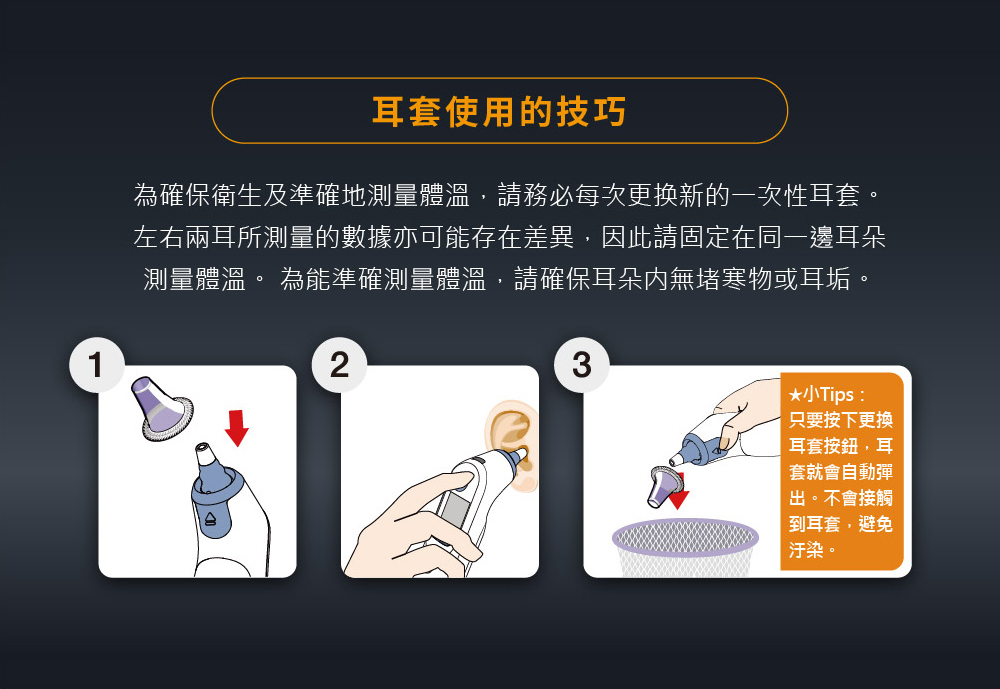 耳套使用的技巧

為確保衛生及準確地測量體溫，請務必每次更換新的一次性耳套。左右兩耳所測量的數據亦可能存在差異，因此請固定在同一邊耳朵測量體溫。 為能準確測量體溫，請確保耳朵內無堵塞物或耳垢。

1

2

3

★小Tips：
只要按下更換耳套按鈕，耳套就會自動彈出。不會接觸到耳套，避免汙染。