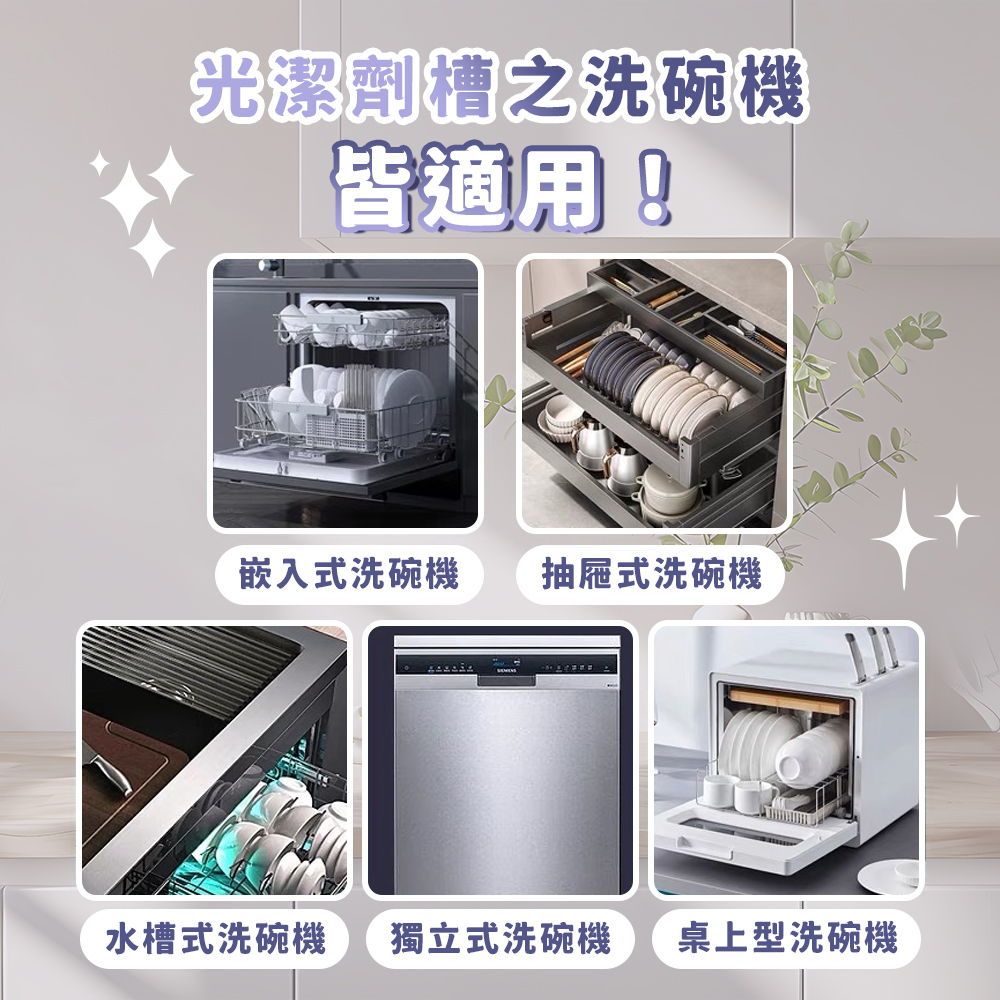 光潔劑槽之洗碗機
皆適用！

嵌入式洗碗機

抽屜式洗碗機

SIEMENS

水槽式洗碗機

獨立式洗碗機

桌上型洗碗機