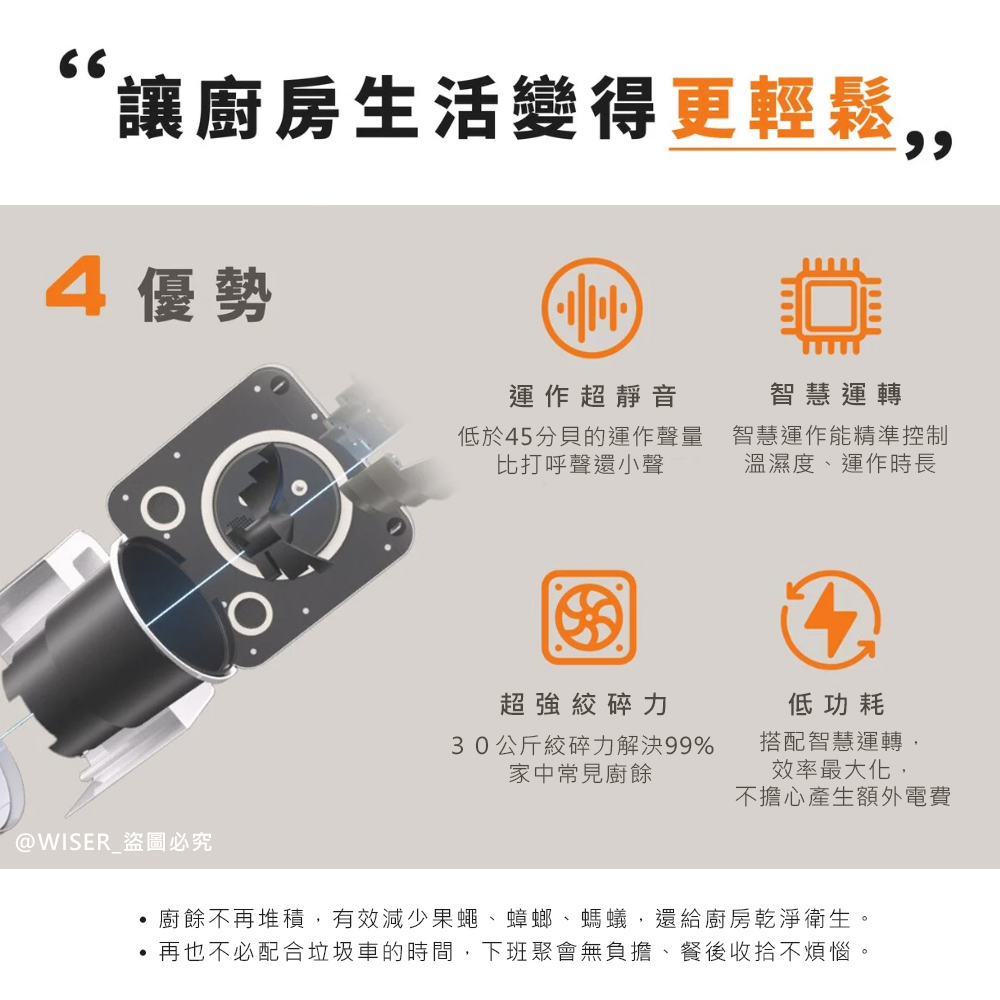 “讓廚房生活變得更輕鬆”

4 優勢

運作超靜音
低於45分貝的運作聲量
比打呼聲還小聲

智慧運轉
智慧運作能精準控制
溫濕度、運作時長

超強絞碎力
30公斤絞碎力解決99%
家中常見廚餘

低功耗
搭配智慧運轉，
效率最大化，
不擔心產生額外電費

@WISER_盜圖必究

• 廚餘不再堆積，有效減少果蠅、蟑螂、螞蟻，還給廚房乾淨衛生。
• 再也不必配合垃圾車的時間，下班聚會無負擔、餐後收拾不煩惱。