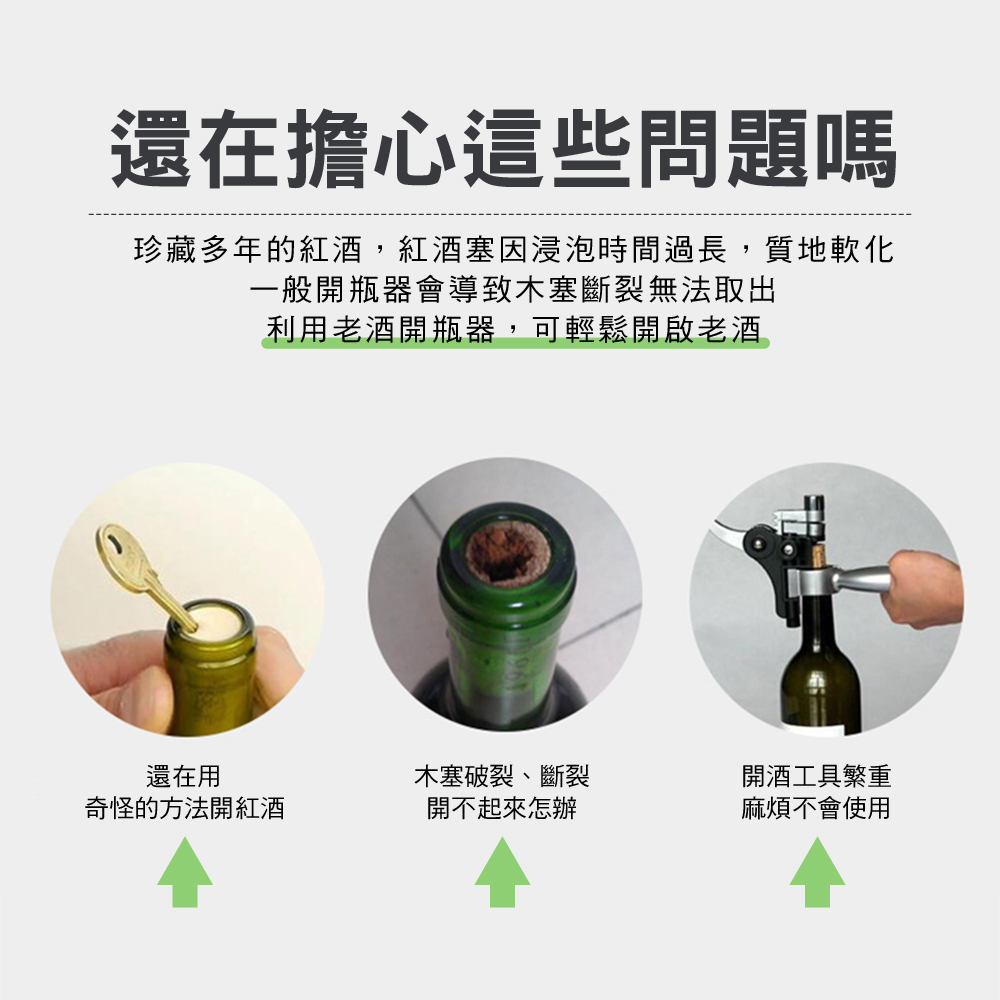 還在擔心這些問題嗎

珍藏多年的紅酒，紅酒塞因浸泡時間過長，質地軟化
一般開瓶器會導致木塞斷裂無法取出
利用老酒開瓶器，可輕鬆開啟老酒

還在用
奇怪的方法開紅酒

木塞破裂、斷裂
開不起來怎辦

開酒工具繁重
麻煩不會使用