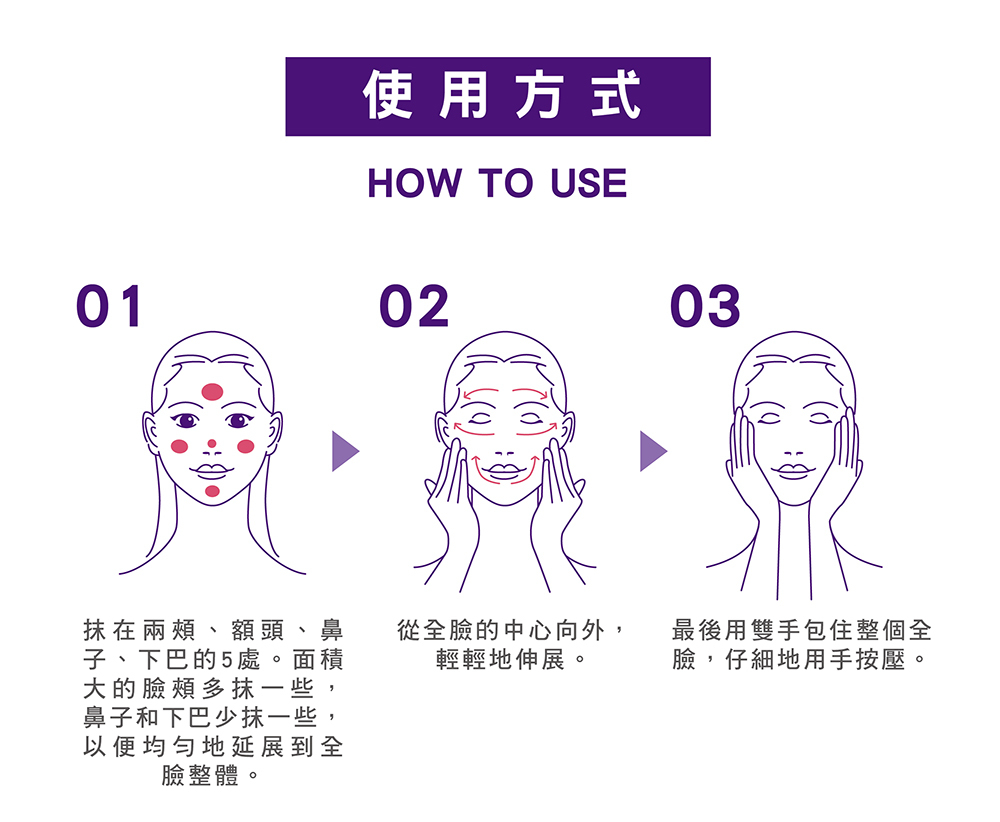 使用方式

HOW TO USE

01

抹在兩頰、額頭、鼻子、下巴的5處。面積大的臉頰多抹一些，鼻子和下巴少抹一些，以便均勻地延展到全臉整體。

02

從全臉的中心向外，輕輕地伸展。

03

最後用雙手包住整個全臉，仔細地用手按壓。