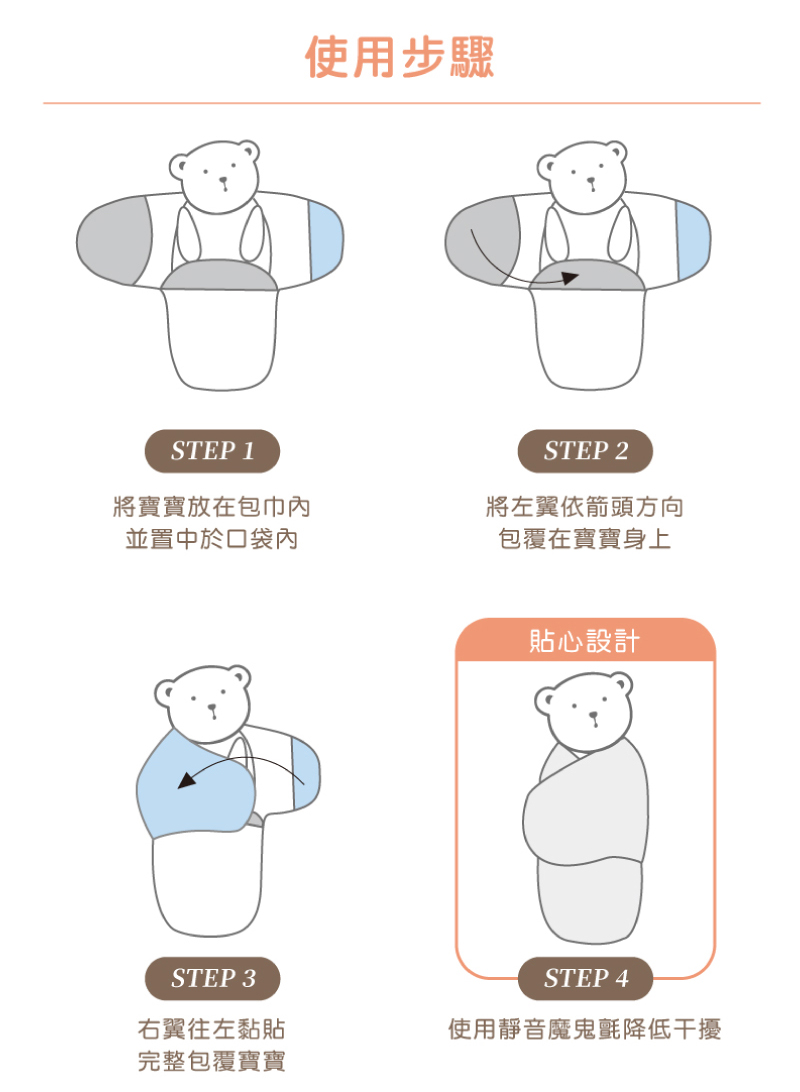 使用步驟

STEP 1

將寶寶放在包巾內
並置中於口袋內

STEP 2

將左翼依箭頭方向
包覆在寶寶身上

STEP 3

右翼往左黏貼
完整包覆寶寶

貼心設計

STEP 4

使用靜音魔鬼氈降低干擾