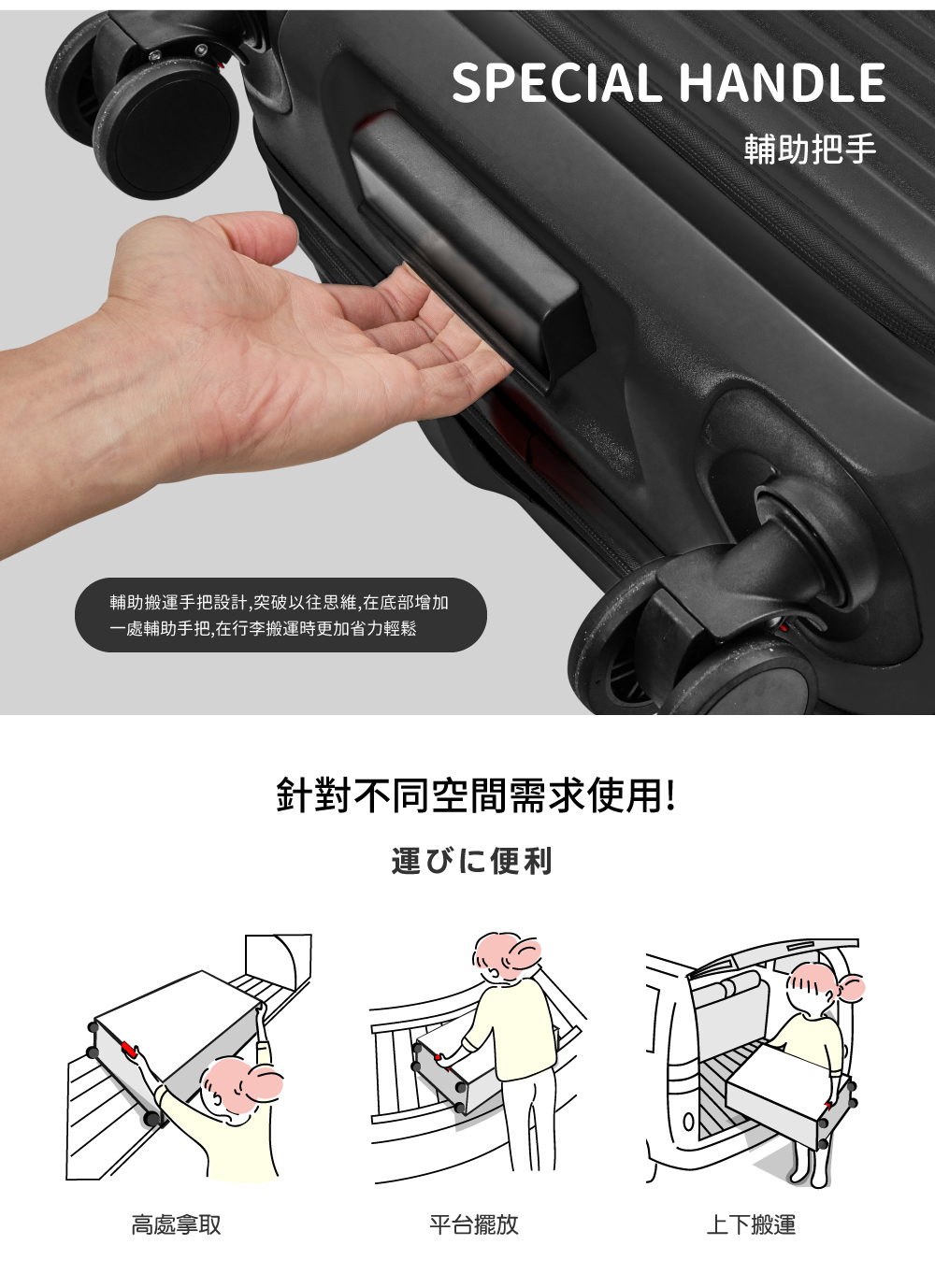 SPECIAL HANDLE
輔助把手

輔助搬運手把設計,突破以往思維,在底部增加一處輔助手把,在行李搬運時更加省力輕鬆

針對不同空間需求使用!

運びに便利

高處拿取

平台擺放

上下搬運