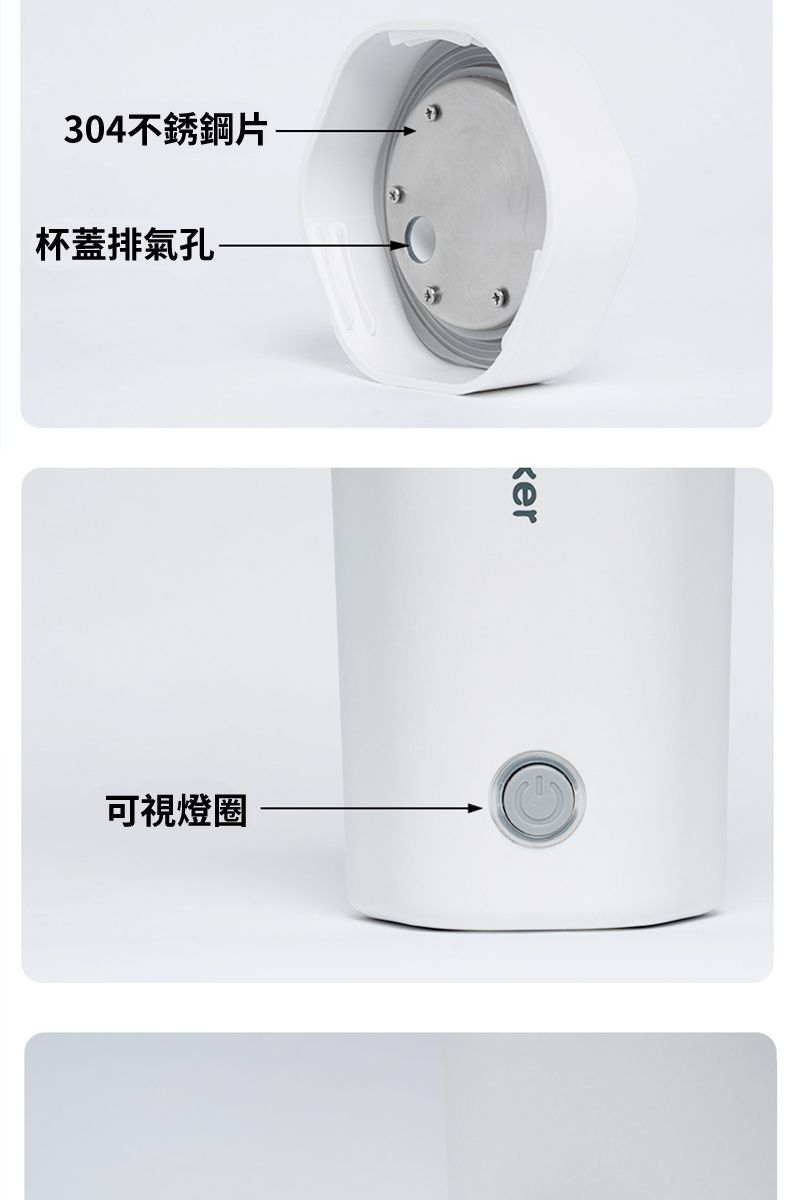 304不銹鋼片

杯蓋排氣孔

ker

可視燈圈