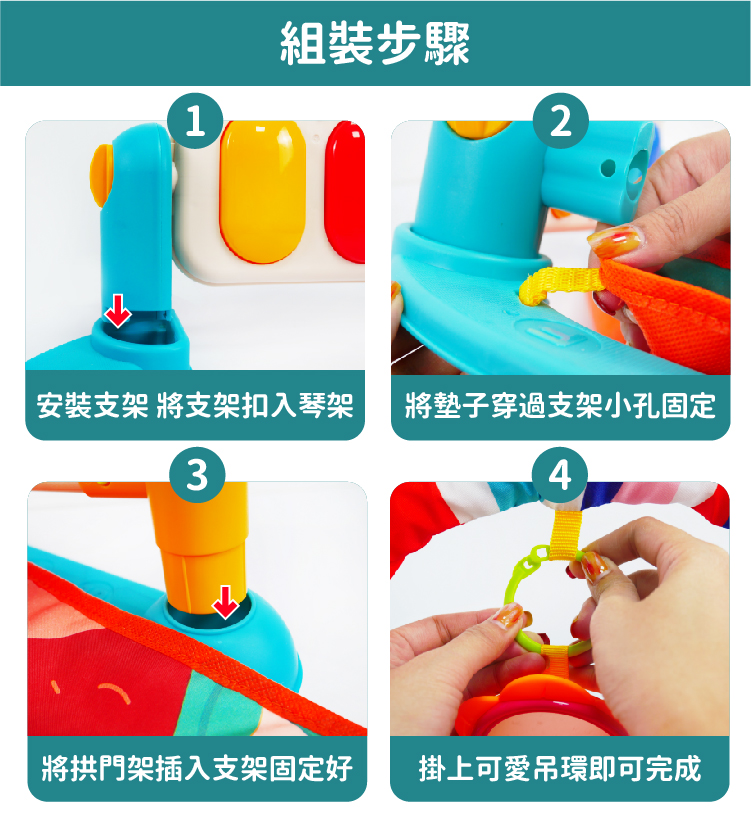 組裝步驟

1
安裝支架 將支架扣入琴架

2
將墊子穿過支架小孔固定

3
將拱門架插入支架固定好

4
掛上可愛吊環即可完成