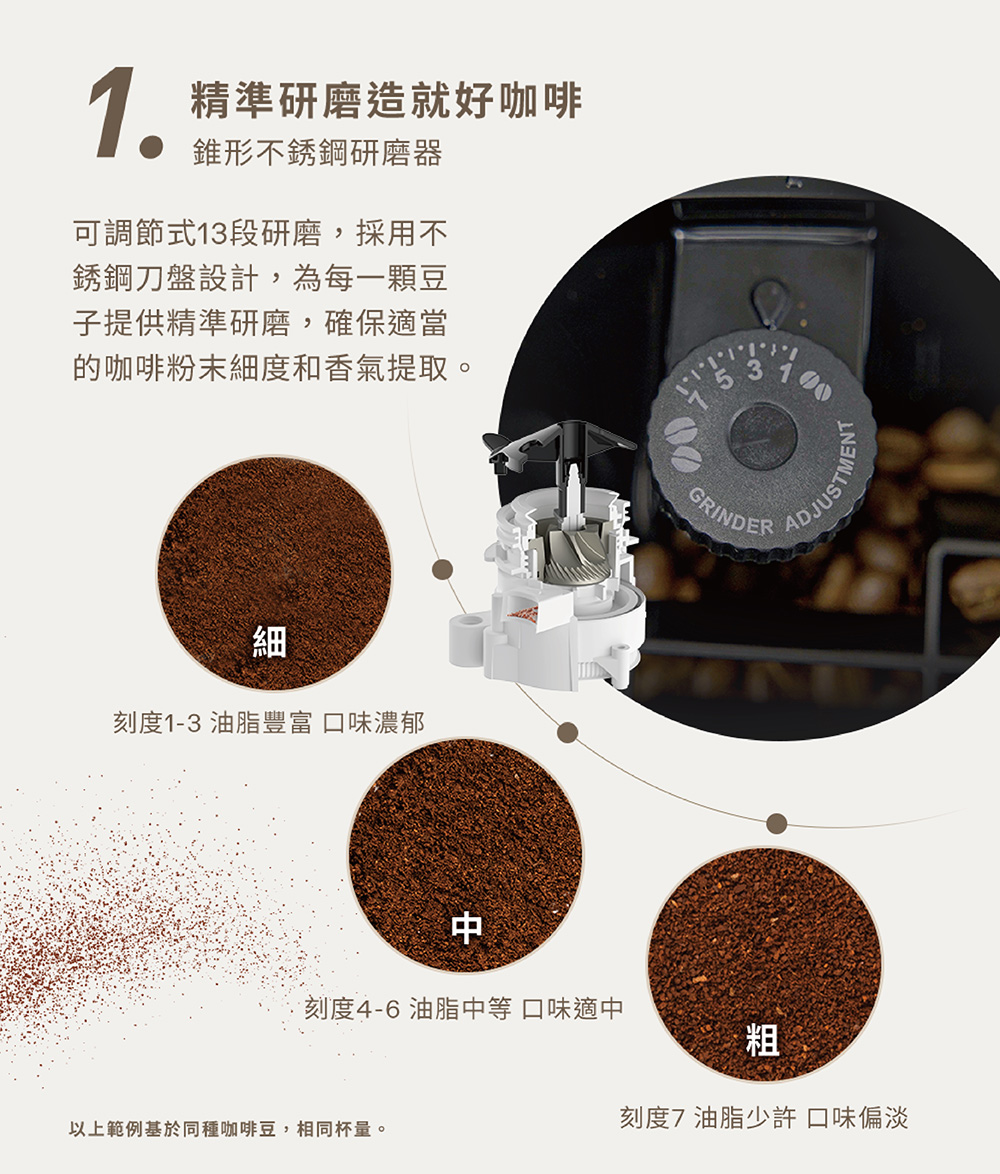 1. 精準研磨造就好咖啡
錐形不銹鋼研磨器

可調節式13段研磨，採用不銹鋼刀盤設計，為每一顆豆子提供精準研磨，確保適當的咖啡粉末細度和香氣提取。

7 5 3 1
GRINDER ADJUSTMENT

細
刻度1-3 油脂豐富 口味濃郁

中
刻度4-6 油脂中等 口味適中

粗
刻度7 油脂少許 口味偏淡

以上範例基於同種咖啡豆，相同杯量。