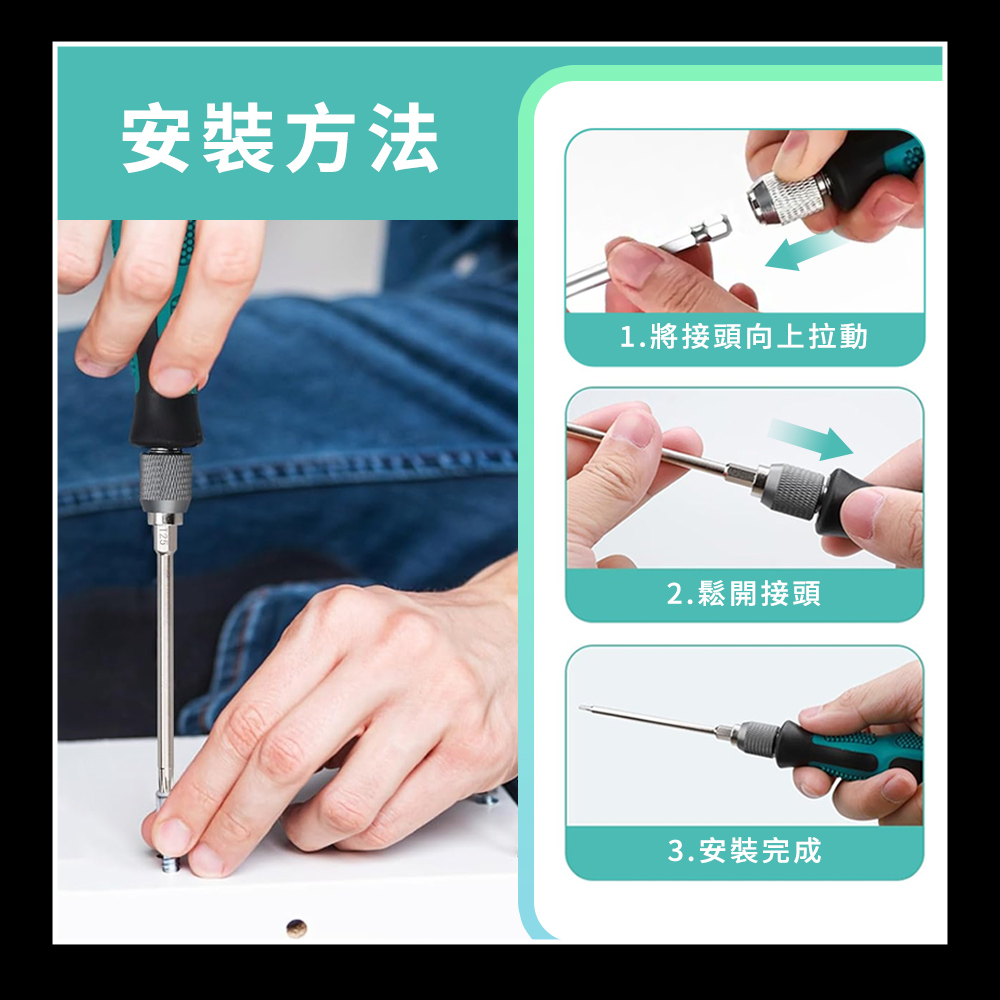 安裝方法

T25

1.將接頭向上拉動

2.鬆開接頭

3.安裝完成