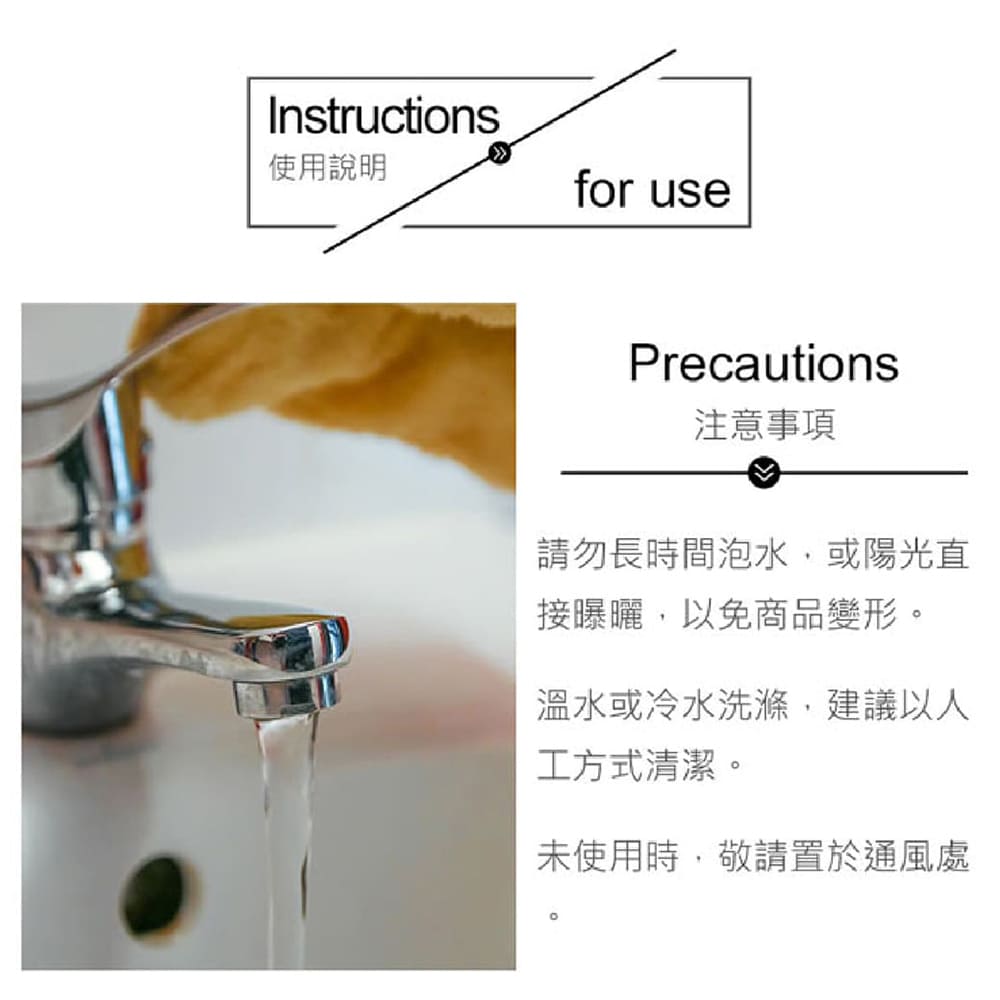 Instructions
使用說明
for use

Precautions
注意事項

請勿長時間泡水，或陽光直接曝曬，以免商品變形。

溫水或冷水洗滌，建議以人工方式清潔。

未使用時，敬請置於通風處。