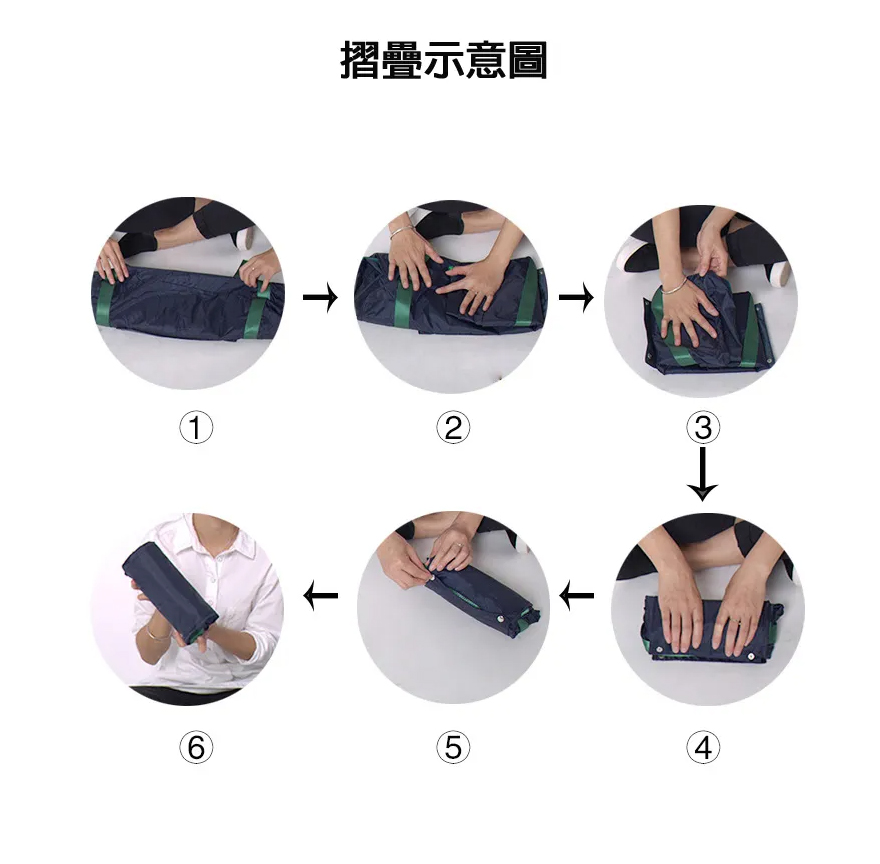 摺疊示意圖

①

②

③

⑥

⑤

④