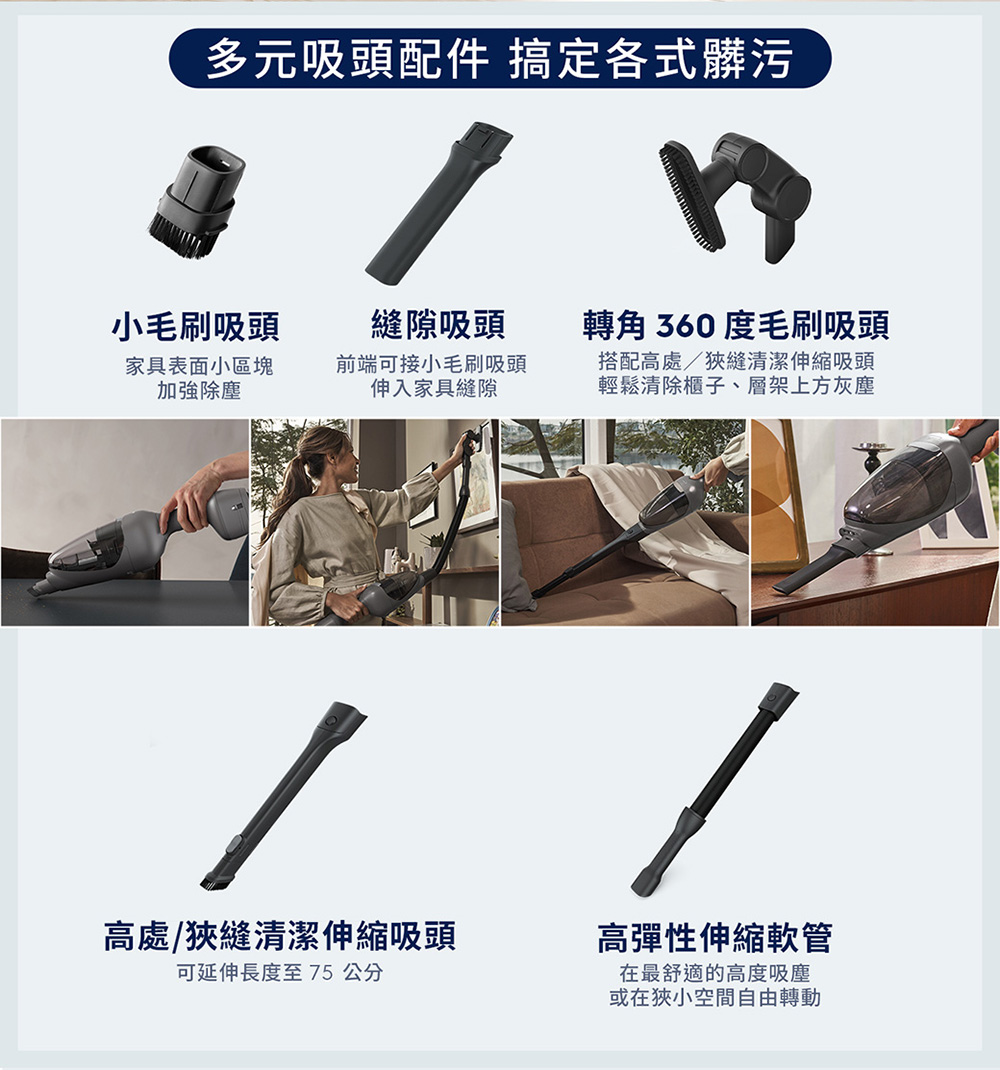 多元吸頭配件 搞定各式髒污

小毛刷吸頭
家具表面小區塊
加強除塵

縫隙吸頭
前端可接小毛刷吸頭
伸入家具縫隙

轉角 360 度毛刷吸頭
搭配高處／狹縫清潔伸縮吸頭
輕鬆清除櫃子、層架上方灰塵

高處/狹縫清潔伸縮吸頭
可延伸長度至 75 公分

高彈性伸縮軟管
在最舒適的高度吸塵
或在狹小空間自由轉動