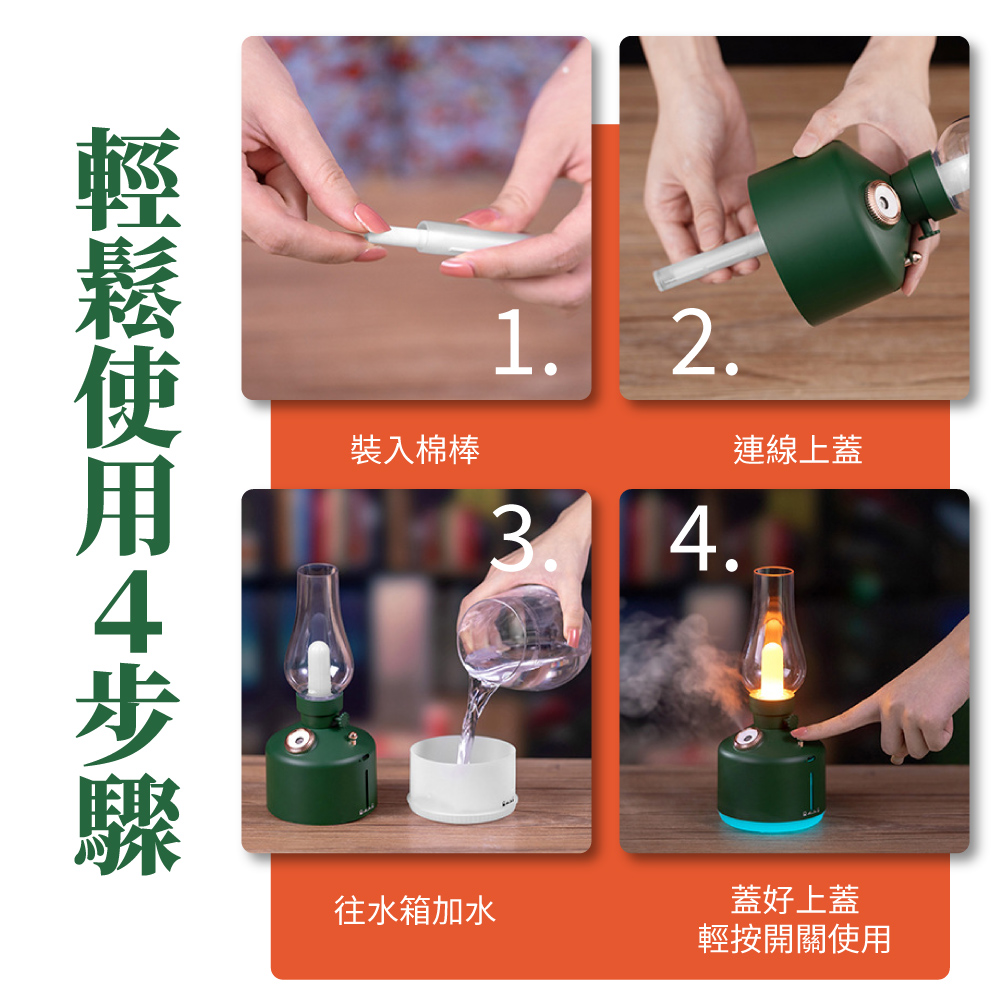 輕鬆使用4步驟

1.

2.

裝入棉棒

連線上蓋

3.

4.

往水箱加水

蓋好上蓋
輕按開關使用