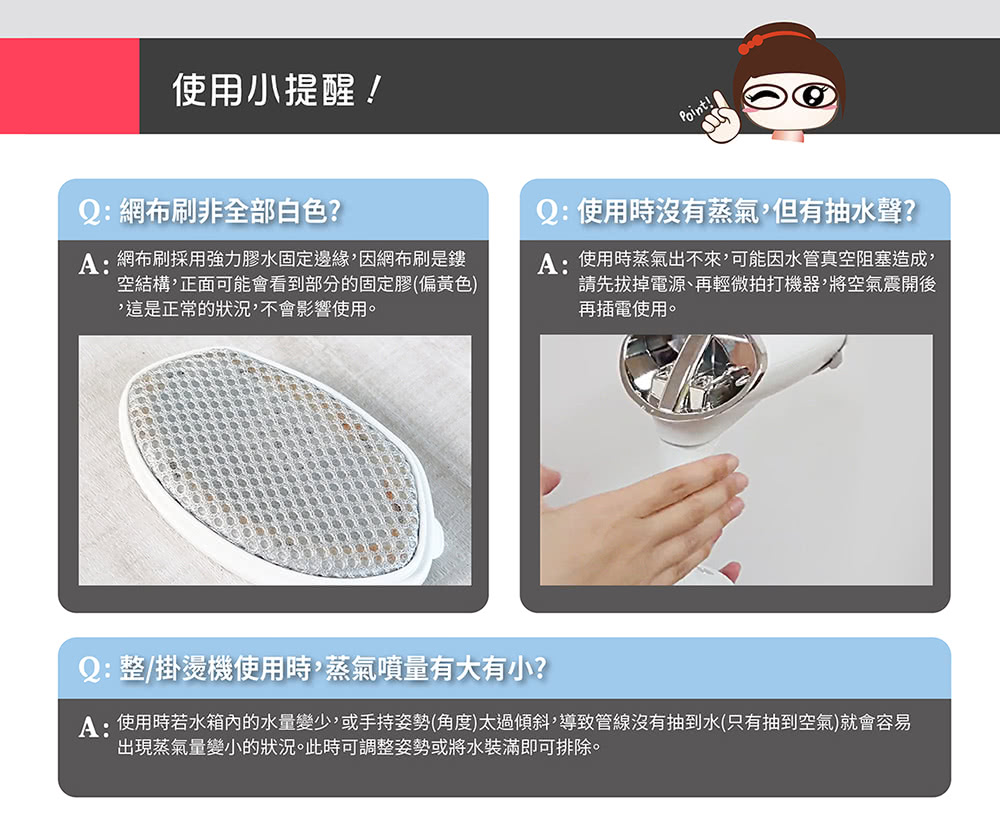 使用小提醒！

Point!

Q: 網布刷非全部白色?

A: 網布刷採用強力膠水固定邊緣，因網布刷是鏤空結構，正面可能會看到部分的固定膠(偏黃色)，這是正常的狀況，不會影響使用。

Q: 使用時沒有蒸氣，但有抽水聲?

A: 使用時蒸氣出不來，可能因水管真空阻塞造成，請先拔掉電源、再輕微拍打機器，將空氣震開後再插電使用。

Q: 整/掛燙機使用時，蒸氣噴量有大有小?

A: 使用時若水箱內的水量變少，或手持姿勢(角度)太過傾斜，導致管線沒有抽到水(只有抽到空氣)就會容易出現蒸氣量變小的狀況。此時可調整姿勢或將水裝滿即可排除。