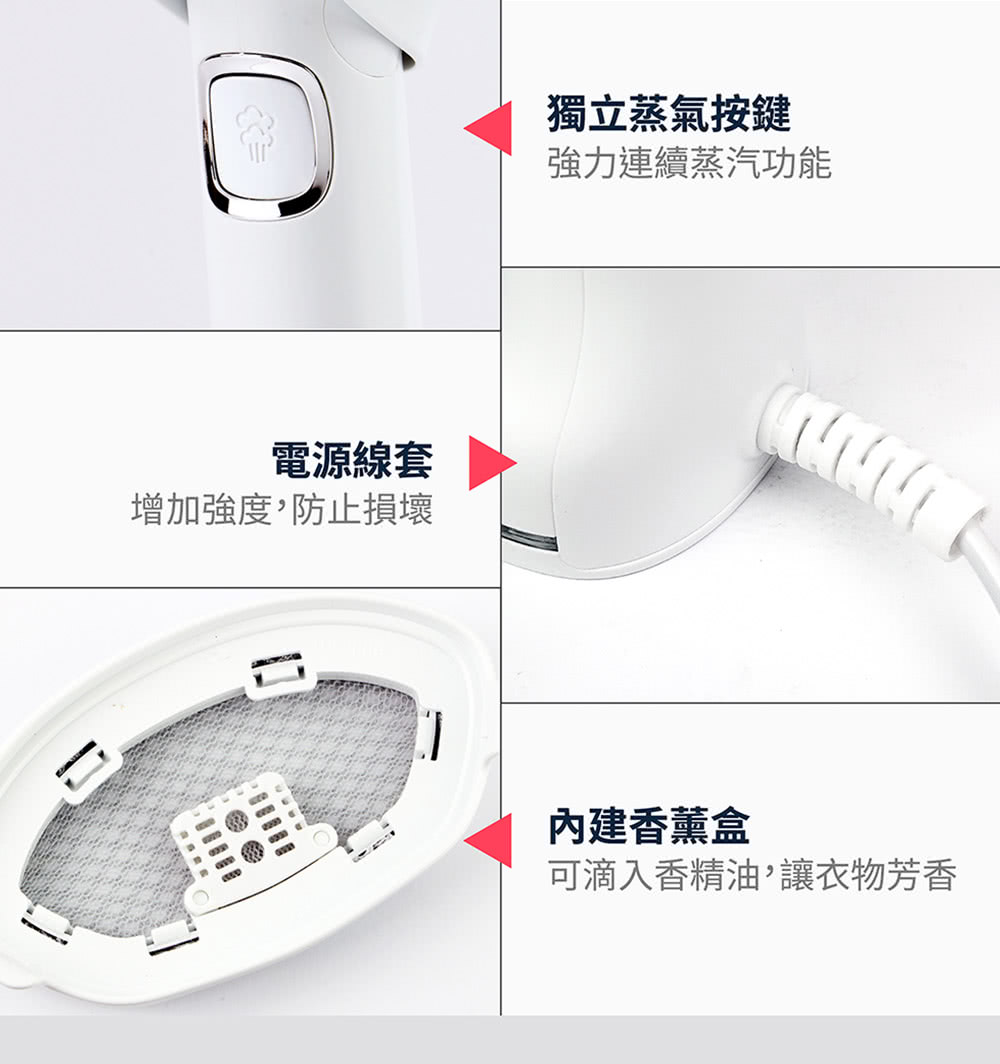 獨立蒸氣按鍵
強力連續蒸汽功能

電源線套
增加強度，防止損壞

內建香薰盒
可滴入香精油，讓衣物芳香