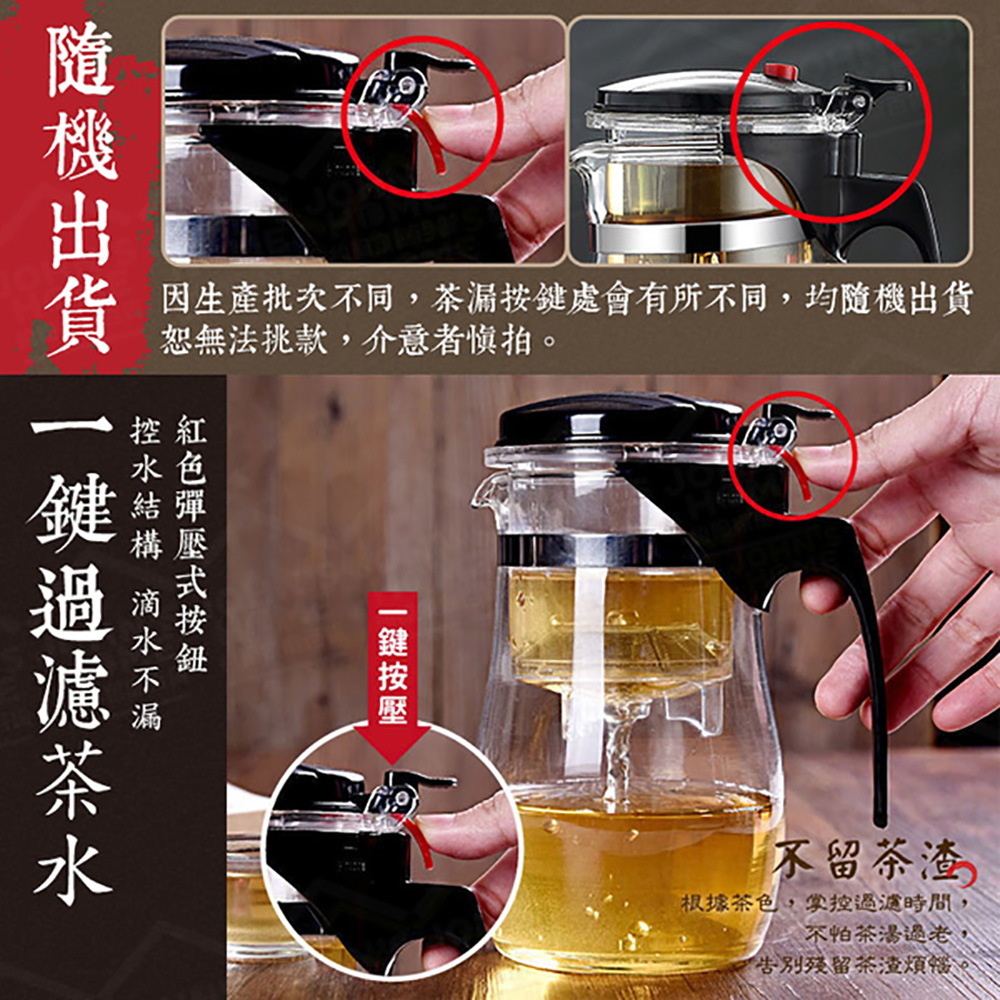 隨機出貨

因生產批次不同，茶漏按鍵處會有所不同，均隨機出貨恕無法挑款，介意者慎拍。

一鍵過濾茶水

紅色彈壓式按鈕

控水結構 滴水不漏

一鍵按壓

不留茶渣

根據茶色，掌控過濾時間，不怕茶湯過老，告別殘留茶渣煩惱。