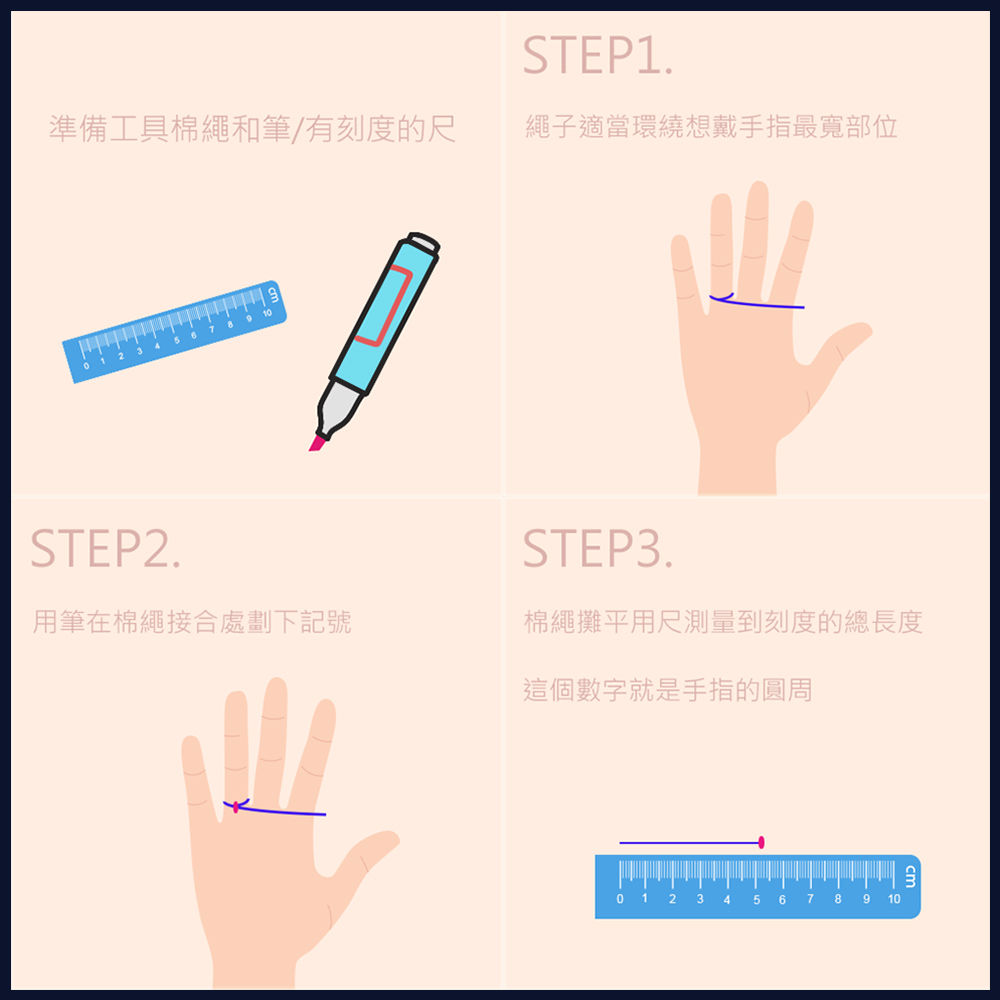 準備工具棉繩和筆/有刻度的尺

0 1 2 3 4 5 6 7 8 9 10 cm

STEP1.

繩子適當環繞想戴手指最寬部位

STEP2.

用筆在棉繩接合處劃下記號

STEP3.

棉繩攤平用尺測量到刻度的總長度

這個數字就是手指的圓周

0 1 2 3 4 5 6 7 8 9 10 cm