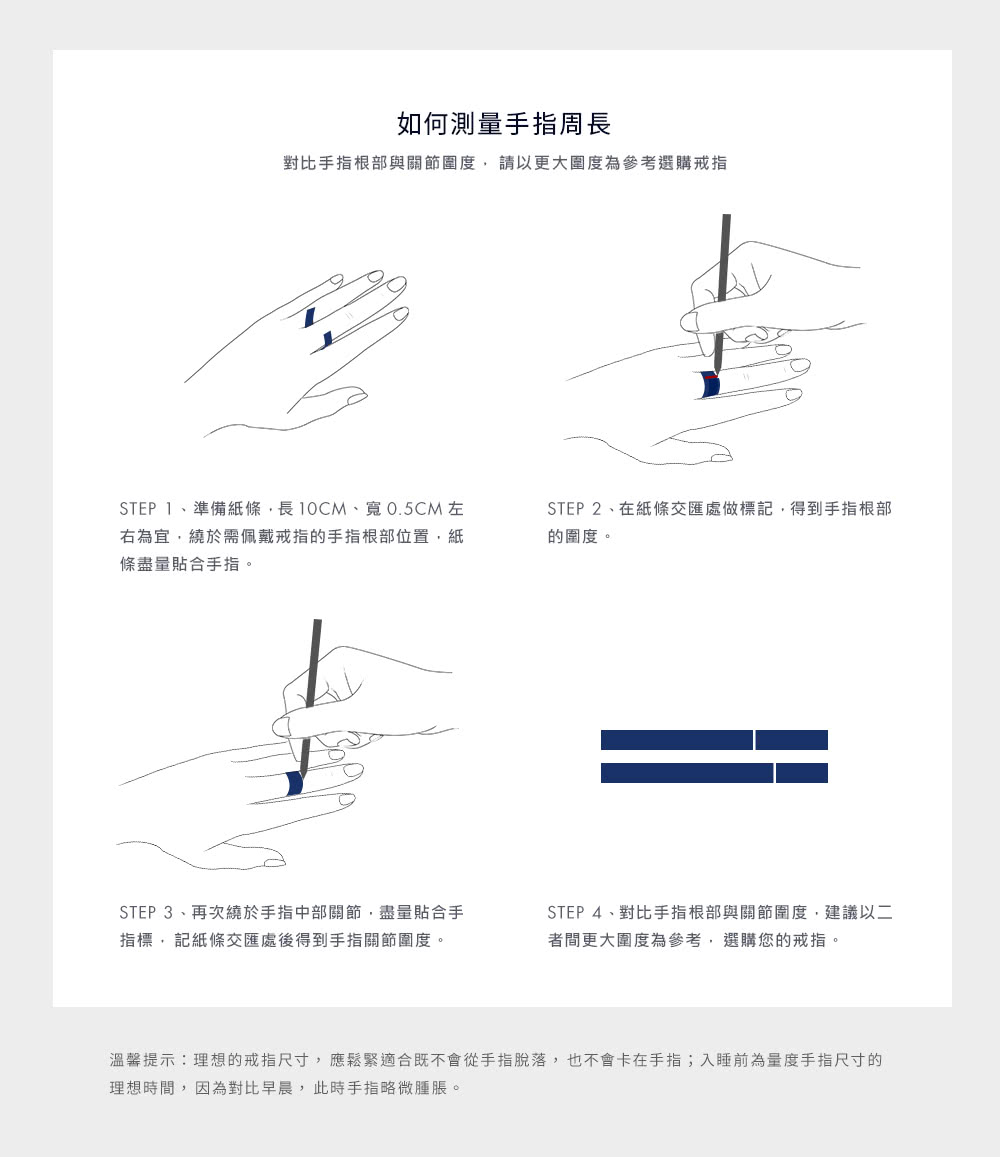 如何測量手指周長

對比手指根部與關節圍度， 請以更大圍度為參考選購戒指

STEP 1、準備紙條，長 10CM、寬 0.5CM 左右為宜，繞於需佩戴戒指的手指根部位置，紙條盡量貼合手指。

STEP 2、在紙條交匯處做標記，得到手指根部的圍度。

STEP 3、再次繞於手指中部關節，盡量貼合手指標， 記紙條交匯處後得到手指關節圍度。

STEP 4、對比手指根部與關節圍度，建議以二者間更大圍度為參考， 選購您的戒指。

溫馨提示：理想的戒指尺寸， 應鬆緊適合既不會從手指脫落， 也不會卡在手指；入睡前為量度手指尺寸的理想時間，因為對比早晨， 此時手指略微腫脹。