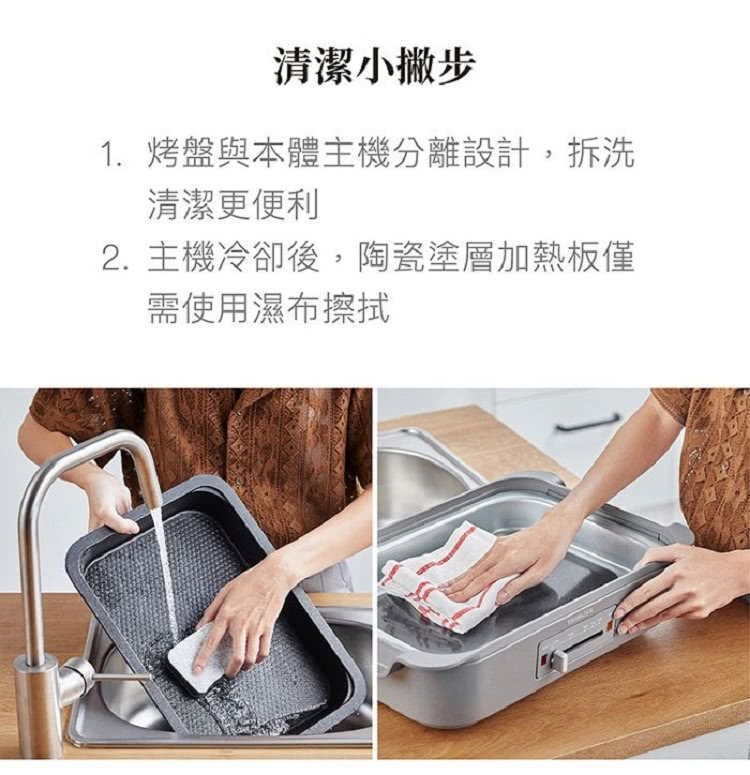 清潔小撇步

1. 烤盤與本體主機分離設計，拆洗清潔更便利
2. 主機冷卻後，陶瓷塗層加熱板僅需使用濕布擦拭