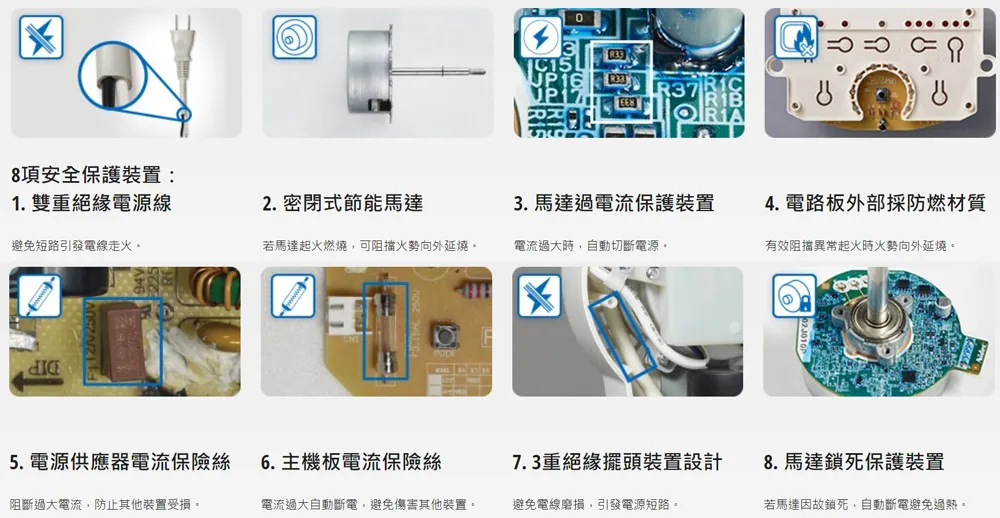 8項安全保護裝置：

1. 雙重絕緣電源線

避免短路引發電線走火。

2. 密閉式節能馬達

若馬達起火燃燒，可阻擋火勢向外延燒。

3. 馬達過電流保護裝置

電流過大時，自動切斷電源。

4. 電路板外部採防燃材質

有效阻擋異常起火時火勢向外延燒。

5. 電源供應器電流保險絲

阻斷過大電流，防止其他裝置受損。

6. 主機板電流保險絲

電流過大自動斷電，避免傷害其他裝置。

7. 3重絕緣擺頭裝置設計

避免電線磨損，引發電源短路。

8. 馬達鎖死保護裝置

若馬達因故鎖死，自動斷電避免過熱。