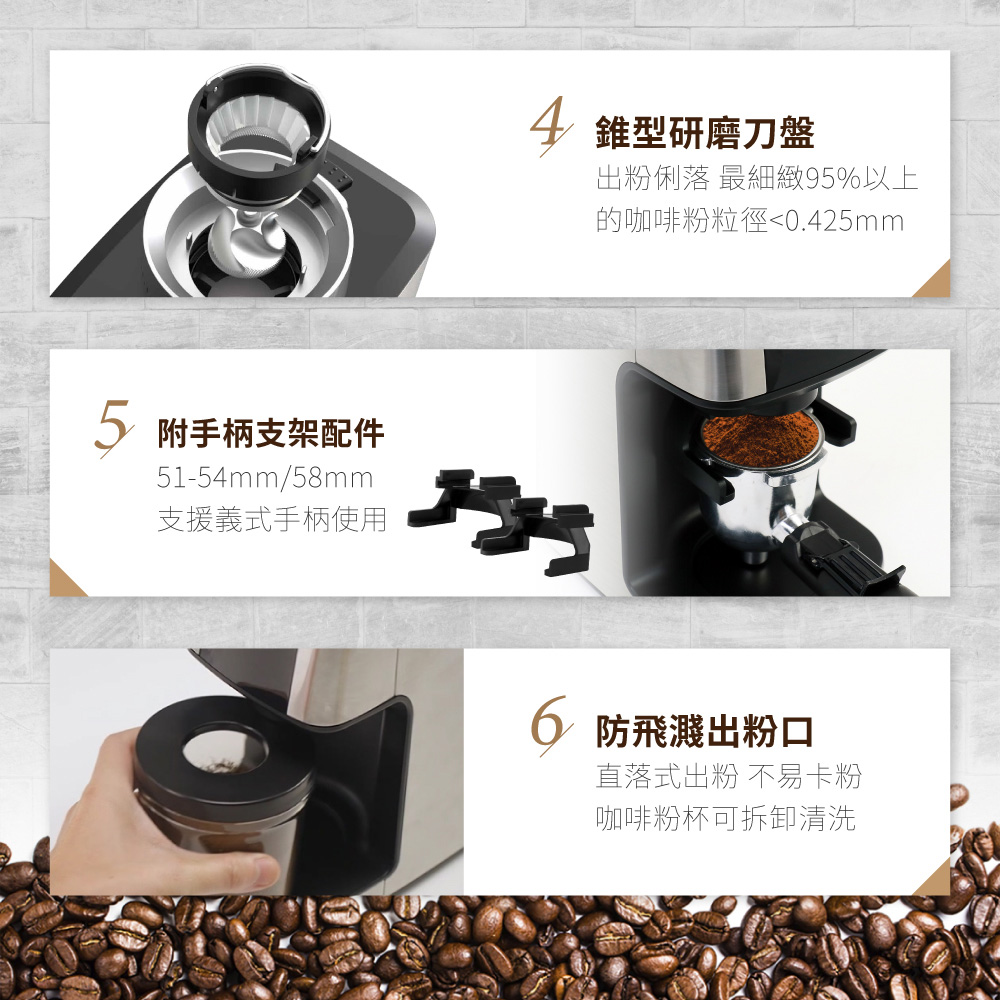 4 錐型研磨刀盤

出粉俐落 最細緻95%以上的咖啡粉粒徑<0.425mm

5 附手柄支架配件

51-54mm/58mm
支援義式手柄使用

6 防飛濺出粉口

直落式出粉 不易卡粉
咖啡粉杯可拆卸清洗