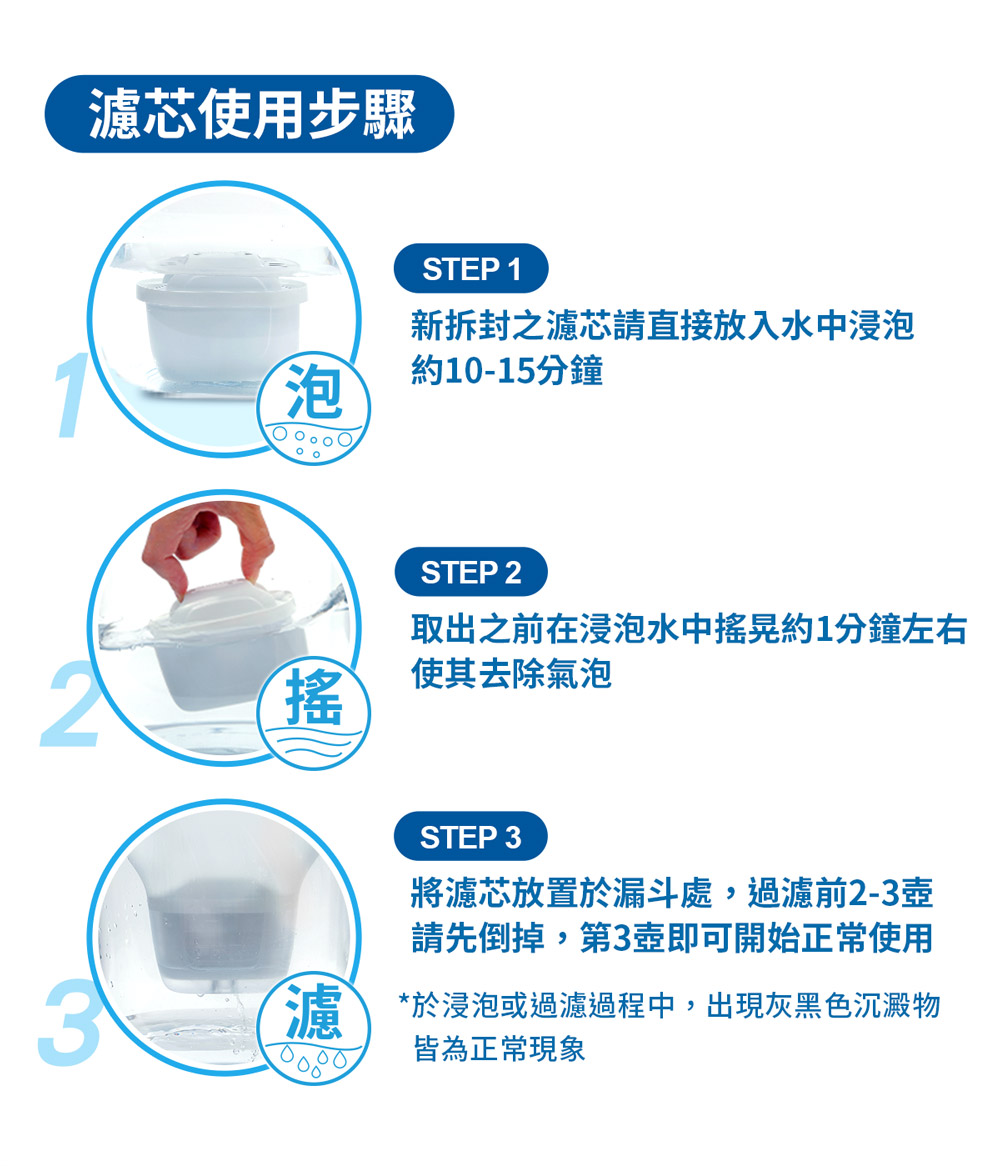 濾芯使用步驟

1

泡

STEP 1

新拆封之濾芯請直接放入水中浸泡約10-15分鐘

2

搖

STEP 2

取出之前在浸泡水中搖晃約1分鐘左右使其去除氣泡

3

濾

STEP 3

將濾芯放置於漏斗處，過濾前2-3壺請先倒掉，第3壺即可開始正常使用

*於浸泡或過濾過程中，出現灰黑色沉澱物皆為正常現象