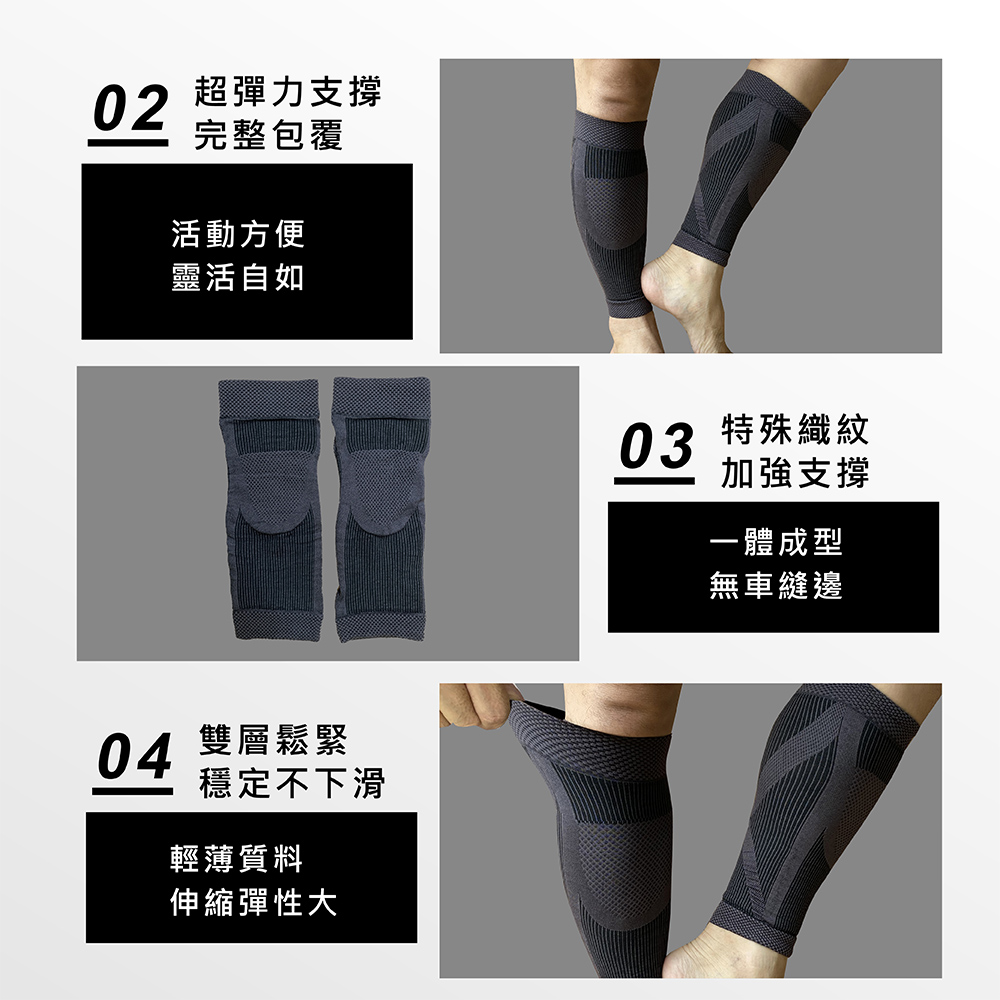 02 超彈力支撐
完整包覆

活動方便
靈活自如

03 特殊織紋
加強支撐

一體成型
無車縫邊

04 雙層鬆緊
穩定不下滑

輕薄質料
伸縮彈性大