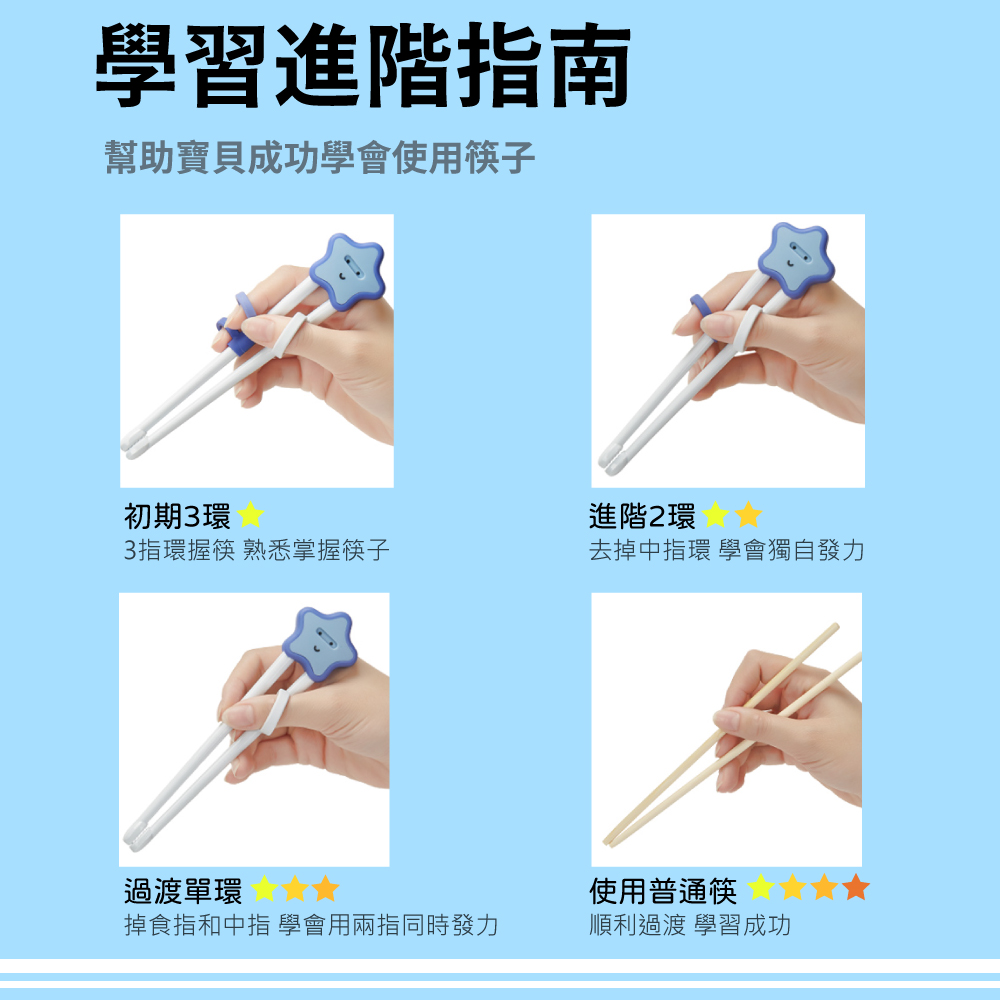 學習進階指南

幫助寶貝成功學會使用筷子

初期3環
3指環握筷 熟悉掌握筷子

進階2環
去掉中指環 學會獨自發力

過渡單環
掉食指和中指 學會用兩指同時發力

使用普通筷
順利過渡 學習成功