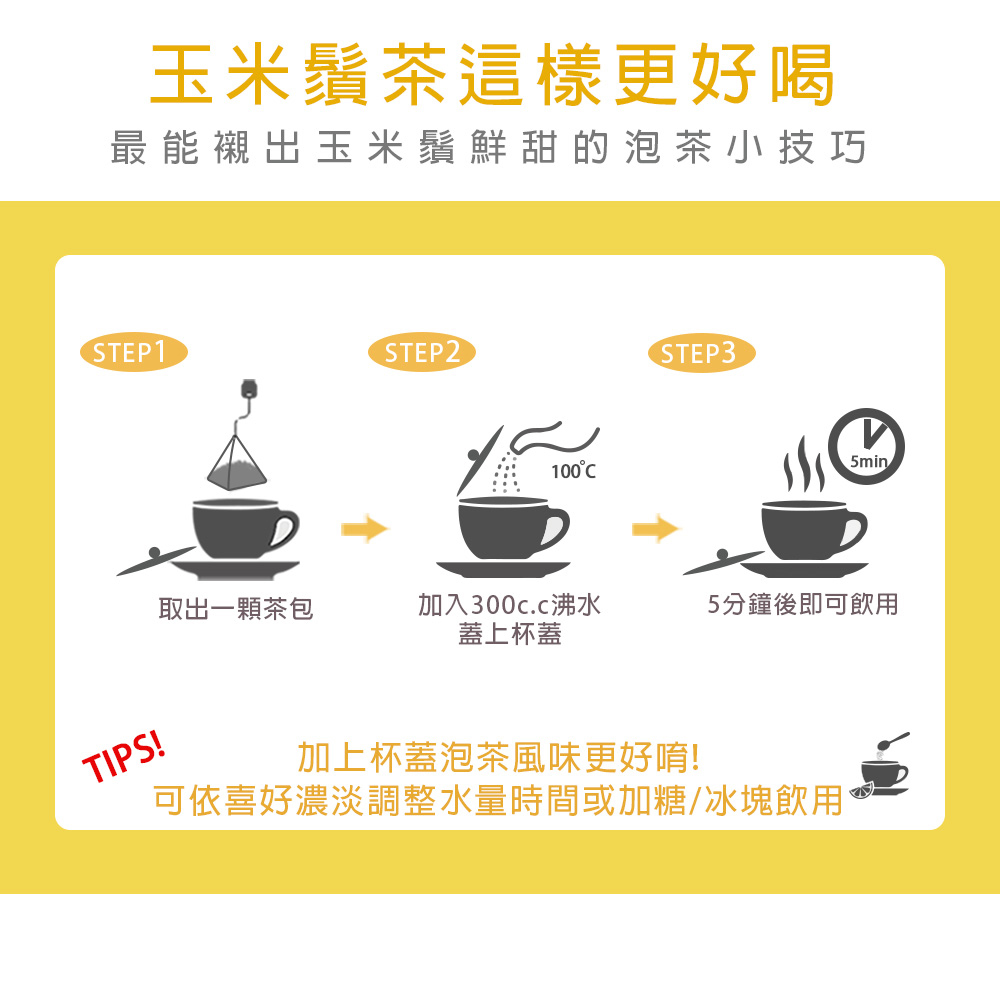 玉米鬚茶這樣更好喝

最能襯出玉米鬚鮮甜的泡茶小技巧

STEP1

取出一顆茶包

STEP2

100°C

加入300c.c沸水
蓋上杯蓋

STEP3

5min

5分鐘後即可飲用

TIPS!

加上杯蓋泡茶風味更好唷!
可依喜好濃淡調整水量時間或加糖/冰塊飲用