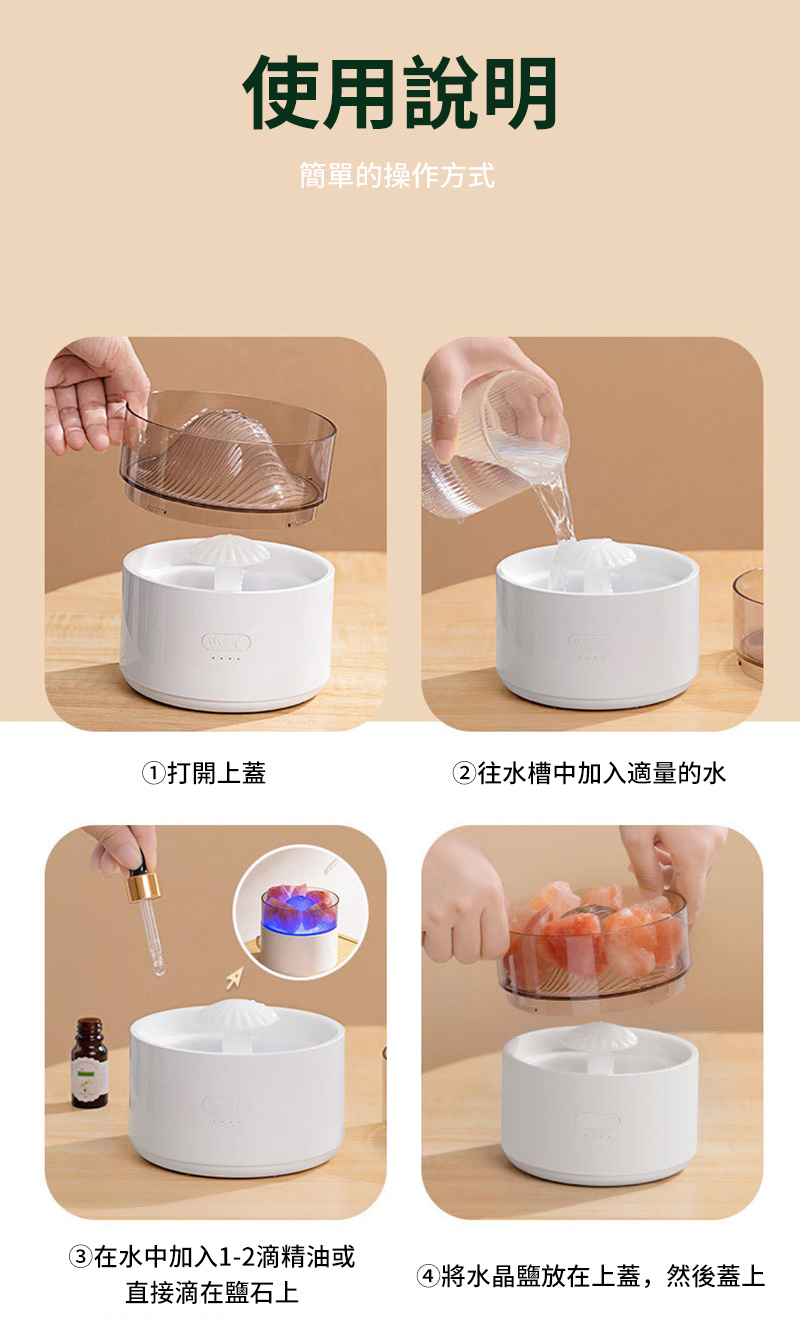 使用說明

簡單的操作方式

①打開上蓋

②往水槽中加入適量的水

③在水中加入1-2滴精油或直接滴在鹽石上

④將水晶鹽放在上蓋，然後蓋上