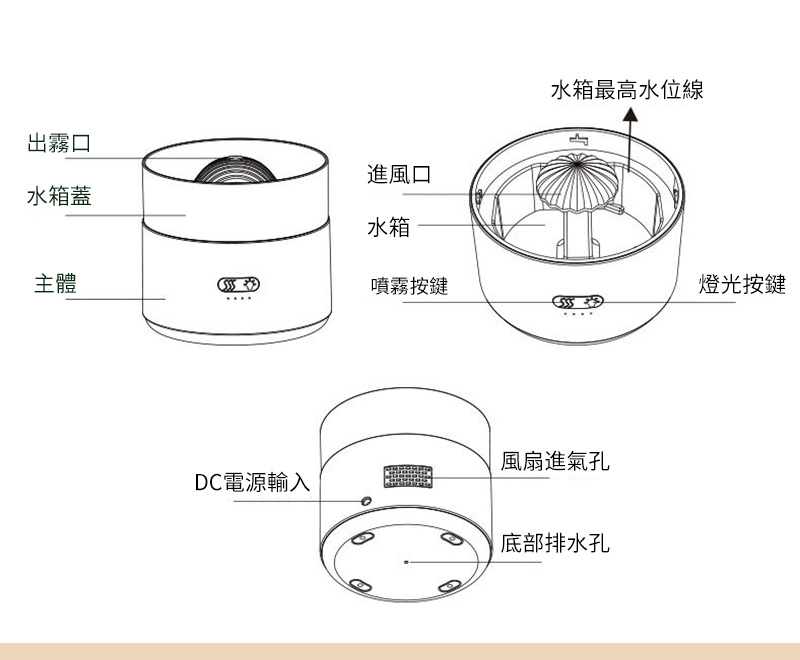 出霧口

水箱蓋

主體

水箱最高水位線

進風口

水箱

噴霧按鍵

燈光按鍵

DC電源輸入

風扇進氣孔

底部排水孔