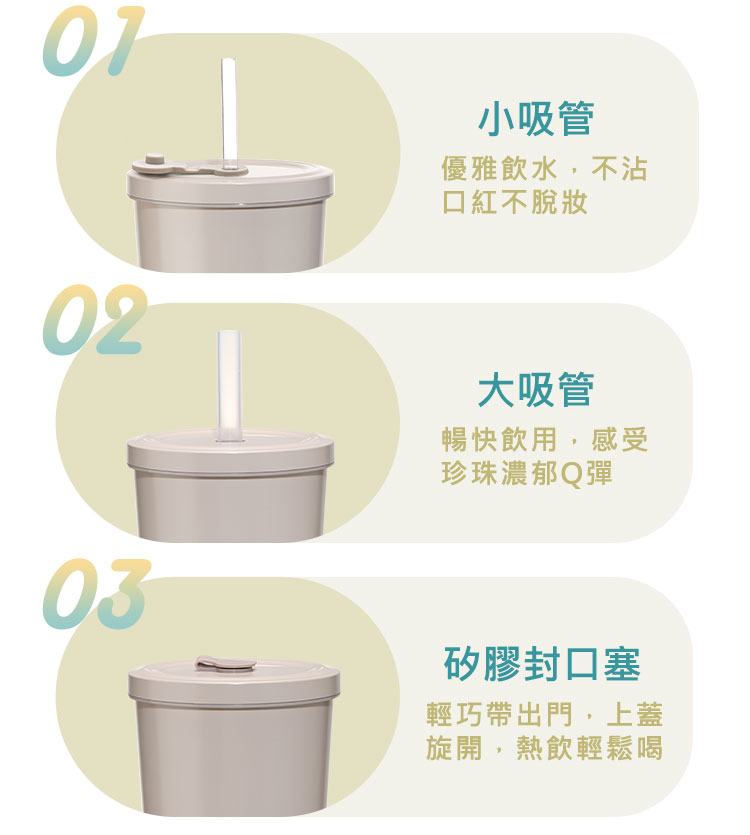 01

小吸管

優雅飲水，不沾口紅不脫妝

02

大吸管

暢快飲用，感受珍珠濃郁Q彈

03

矽膠封口塞

輕巧帶出門，上蓋旋開，熱飲輕鬆喝