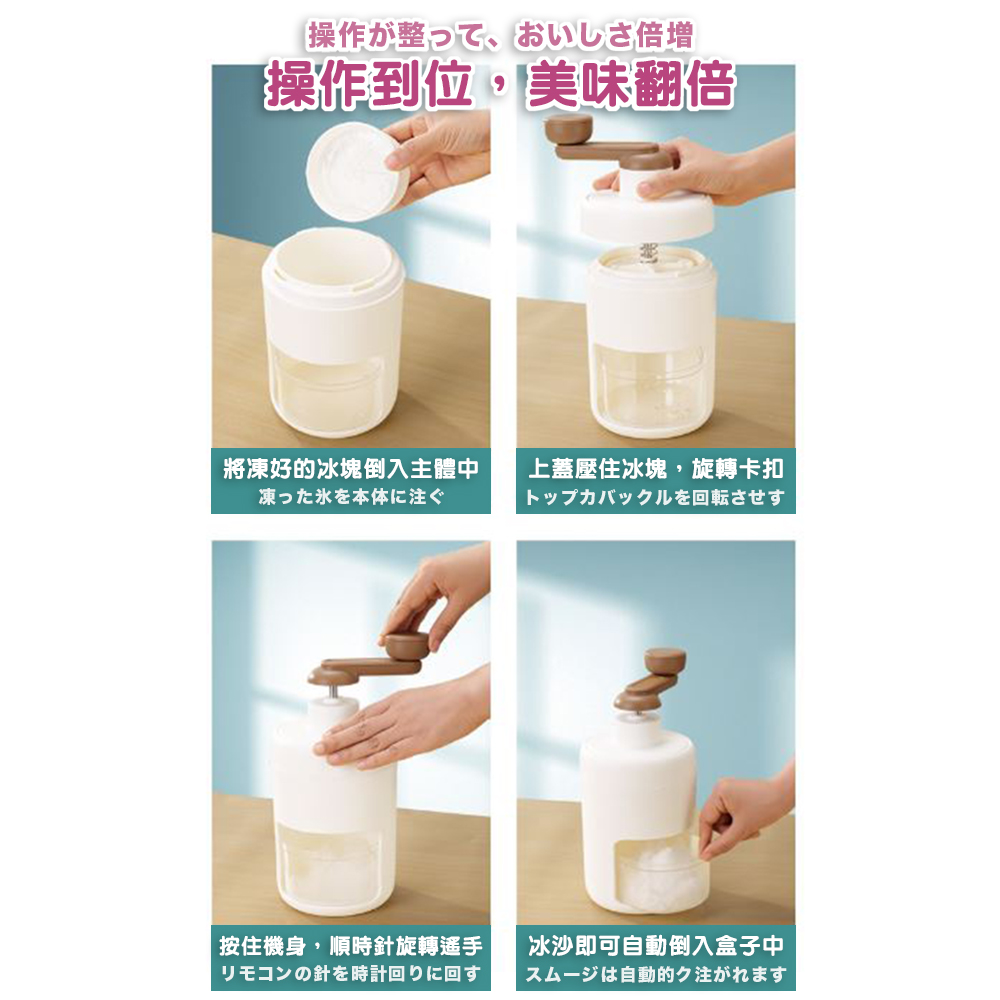 操作が整って、おいしさ倍増
操作到位，美味翻倍

將凍好的冰塊倒入主體中
凍った氷を本体に注ぐ

上蓋壓住冰塊，旋轉卡扣
トップカバックルを回転させす

按住機身，順時針旋轉遙手
リモコンの針を時計回りに回す

冰沙即可自動倒入盒子中
スムージは自動的ク注がれます