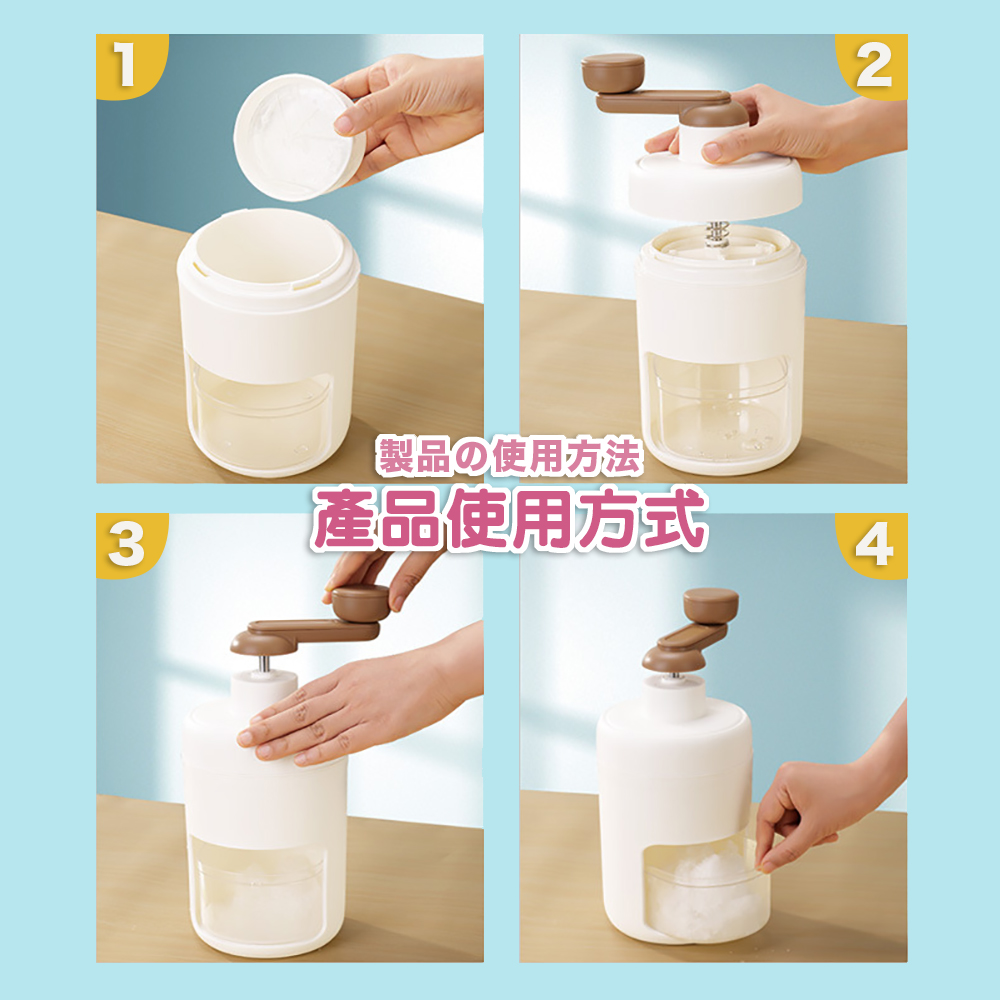 1

2

製品の使用方法

產品使用方式

3

4