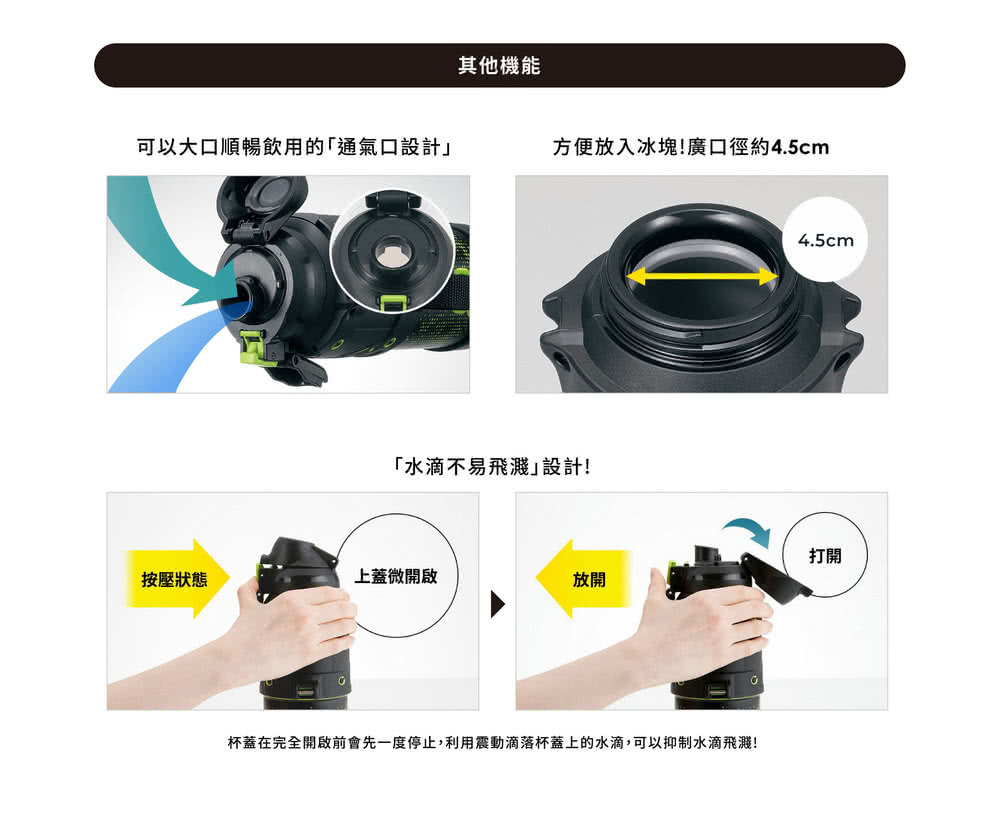 其他機能

可以大口順暢飲用的「通氣口設計」

方便放入冰塊!廣口徑約4.5cm

4.5cm

「水滴不易飛濺」設計!

按壓狀態

上蓋微開啟

放開

打開

杯蓋在完全開啟前會先一度停止,利用震動滴落杯蓋上的水滴,可以抑制水滴飛濺!