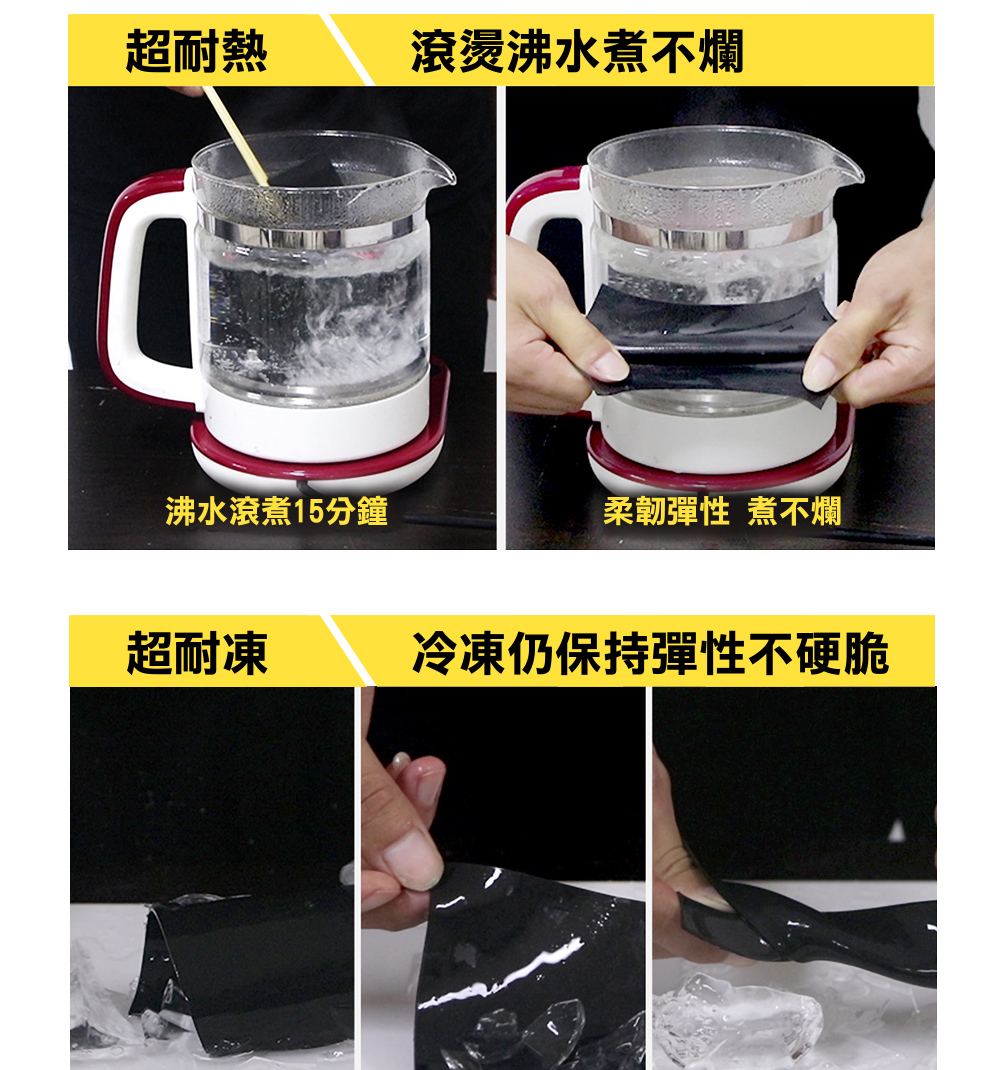 超耐熱

滾燙沸水煮不爛

沸水滾煮15分鐘

柔韌彈性 煮不爛

超耐凍

冷凍仍保持彈性不硬脆