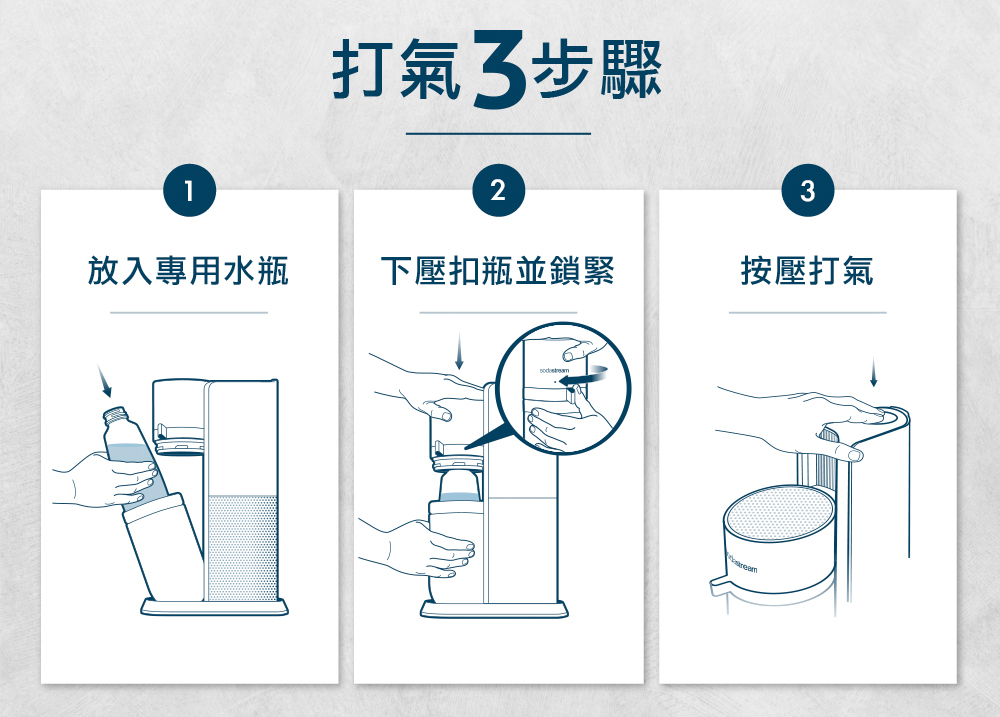 打氣3步驟

1
放入專用水瓶

2
下壓扣瓶並鎖緊

sodastream

3
按壓打氣

sodastream