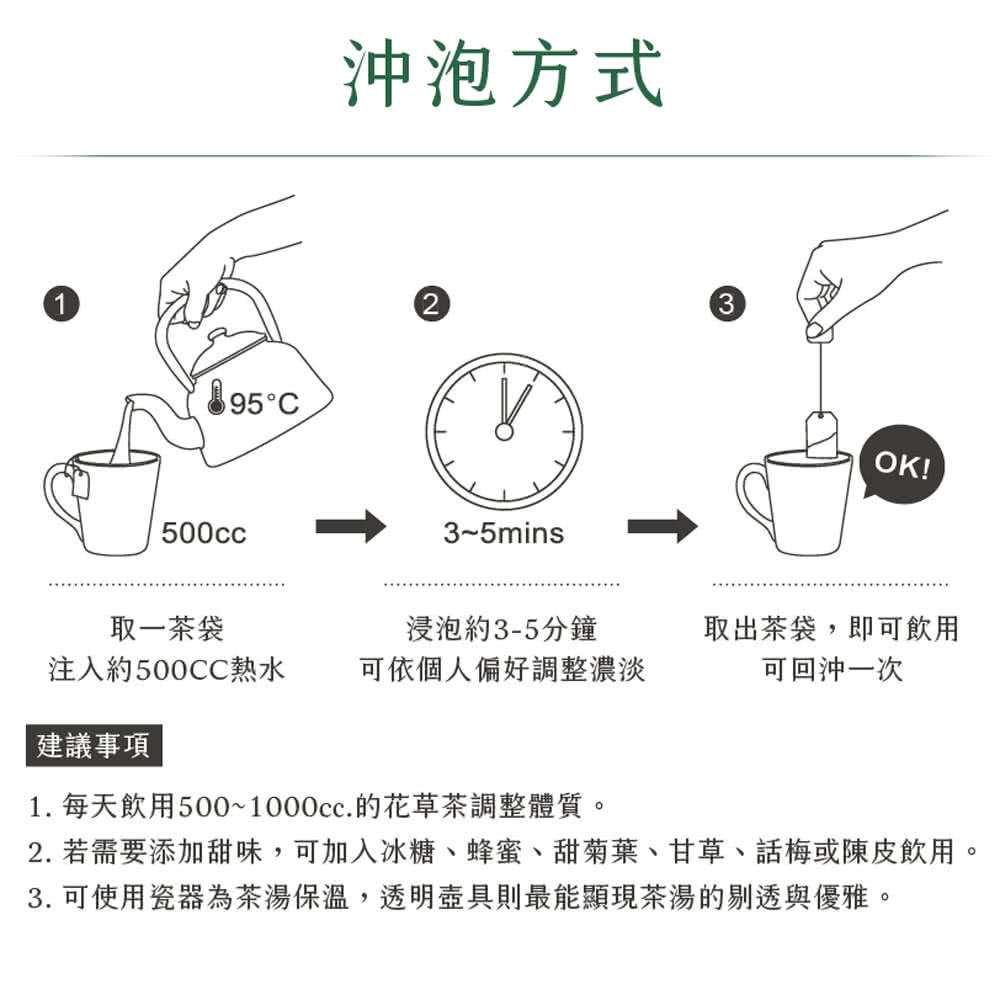 沖泡方式

1

95°C

500cc

取一茶袋
注入約500CC熱水

2

3~5mins

浸泡約3-5分鐘
可依個人偏好調整濃淡

3

OK!

取出茶袋，即可飲用
可回沖一次

建議事項

1. 每天飲用500~1000cc.的花草茶調整體質。

2. 若需要添加甜味，可加入冰糖、蜂蜜、甜菊葉、甘草、話梅或陳皮飲用。

3. 可使用瓷器為茶湯保溫，透明壺具則最能顯現茶湯的剔透與優雅。