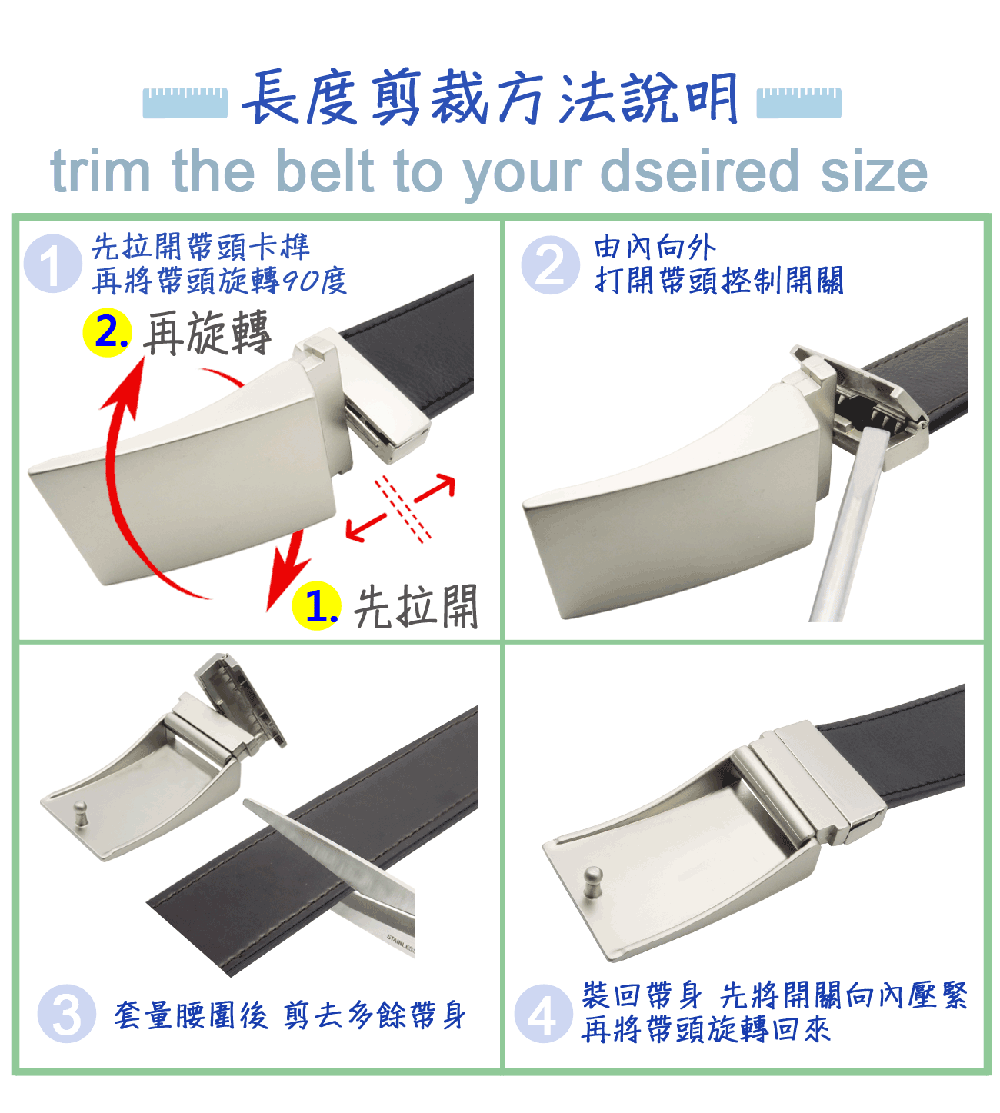 長度剪裁方法說明
trim the belt to your dseired size

1 先拉開帶頭卡榫
再將帶頭旋轉90度

2. 再旋轉

1. 先拉開

2 由內向外
打開帶頭控制開關

3 套量腰圍後 剪去多餘帶身

4 裝回帶身 先將開關向內壓緊
再將帶頭旋轉回來