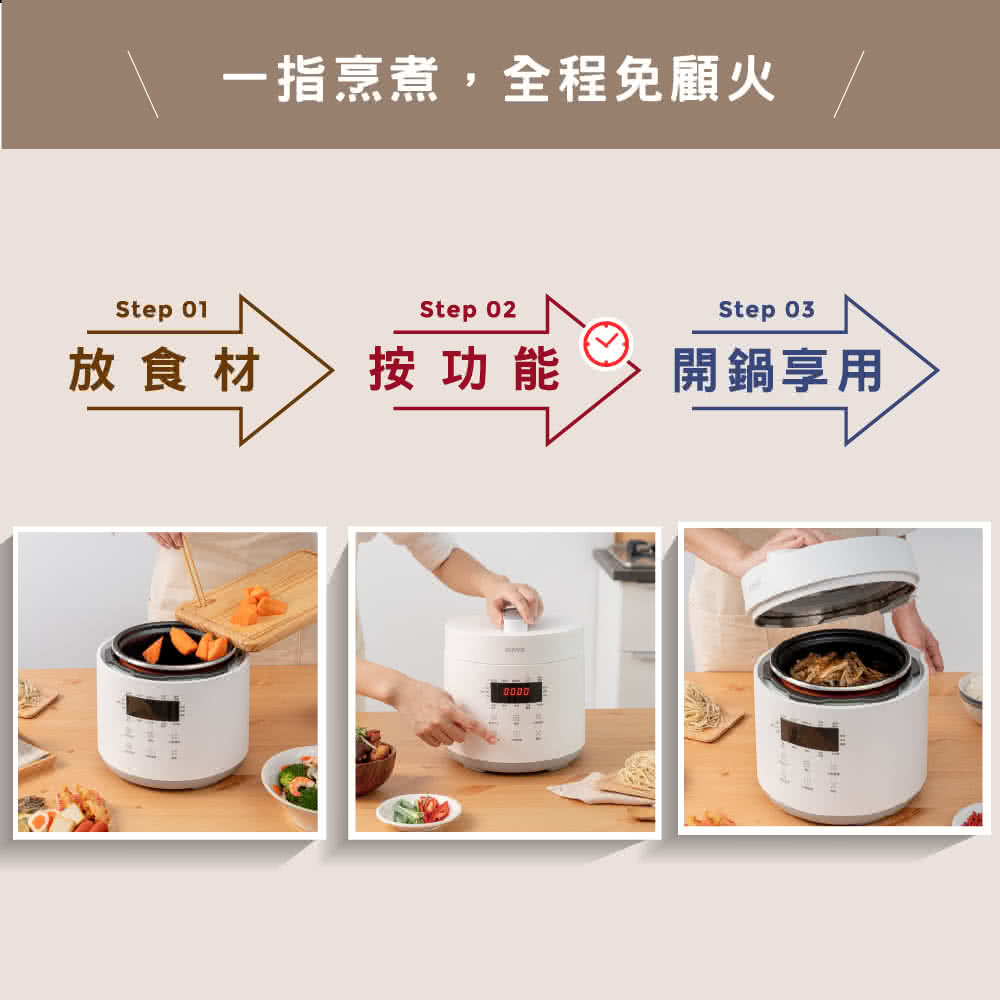 一指烹煮，全程免顧火

Step 01
放食材

Step 02
按功能

Step 03
開鍋享用

0000