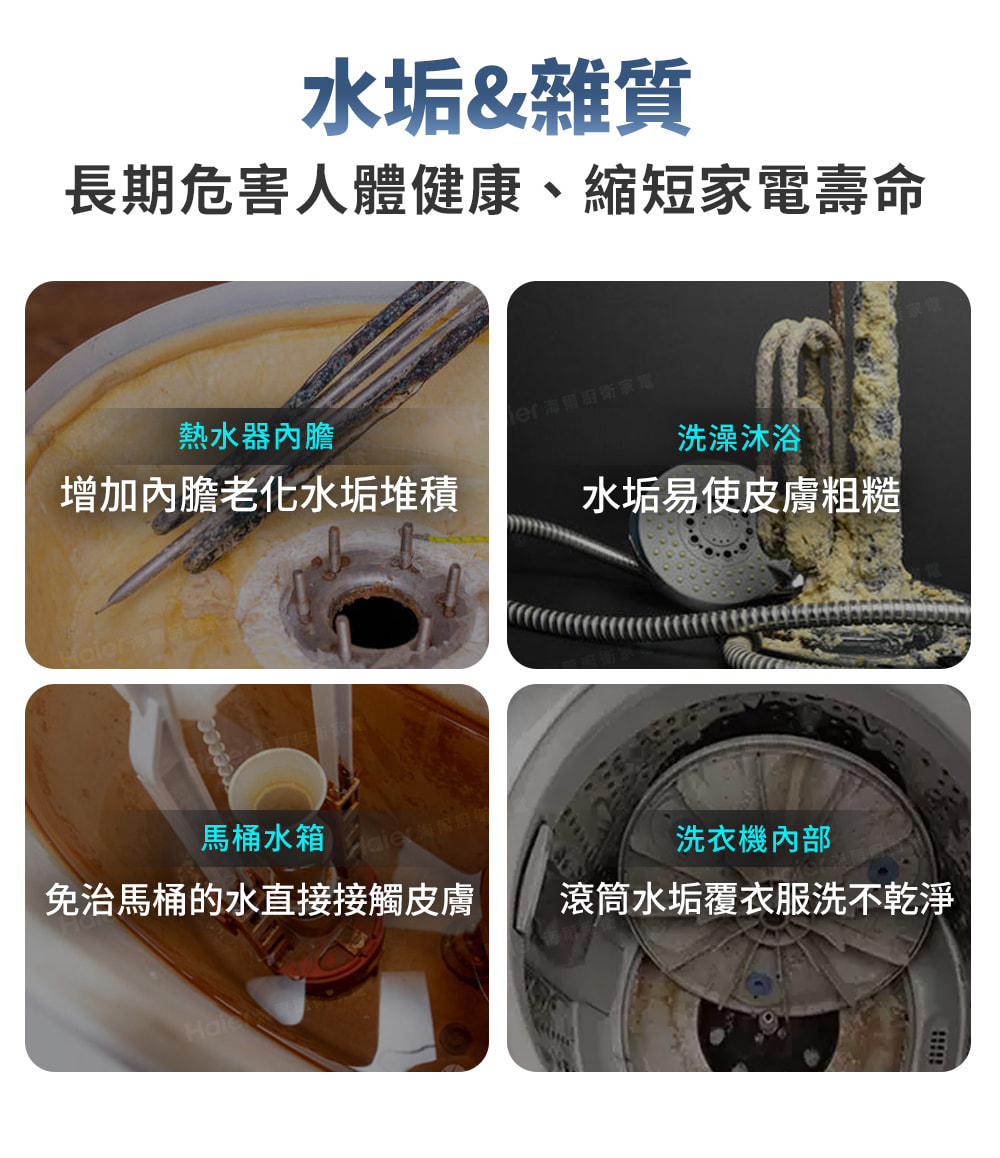 水垢&雜質

長期危害人體健康、縮短家電壽命

熱水器內膽

增加內膽老化水垢堆積

洗澡沐浴

水垢易使皮膚粗糙

馬桶水箱

免治馬桶的水直接接觸皮膚

洗衣機內部

滾筒水垢覆衣服洗不乾淨