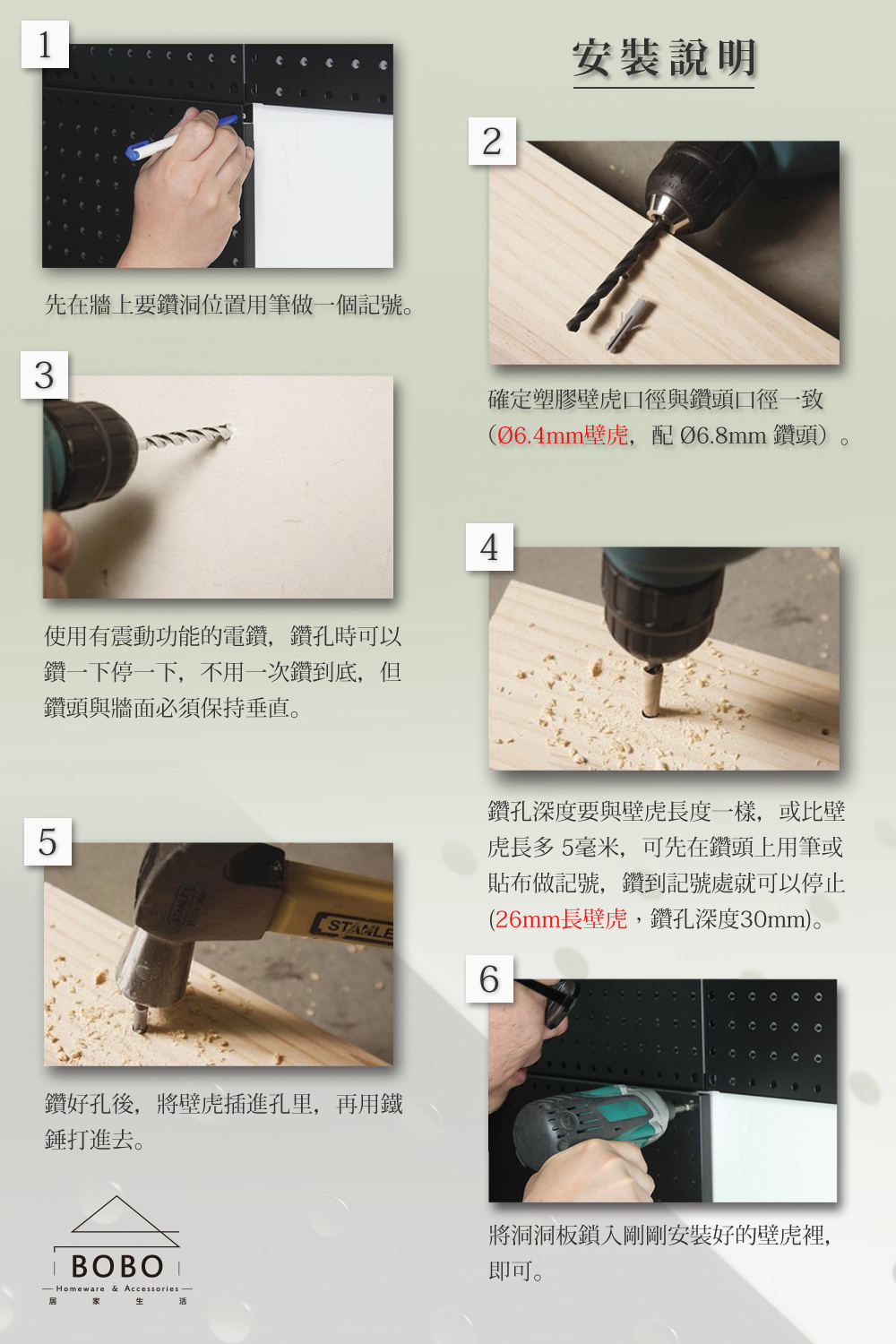 安裝說明

1

先在牆上要鑽洞位置用筆做一個記號。

2

確定塑膠壁虎口徑與鑽頭口徑一致(Ø6.4mm壁虎，配 Ø6.8mm 鑽頭)。

3

使用有震動功能的電鑽，鑽孔時可以鑽一下停一下，不用一次鑽到底，但鑽頭與牆面必須保持垂直。

4

鑽孔深度要與壁虎長度一樣，或比壁虎長多 5毫米，可先在鑽頭上用筆或貼布做記號，鑽到記號處就可以停止(26mm長壁虎，鑽孔深度30mm)。

5

STANLE

鑽好孔後，將壁虎插進孔里，再用鐵錘打進去。

6

將洞洞板鎖入剛剛安裝好的壁虎裡，即可。

BOBO
Homeware & Accessories
居 家 生 活